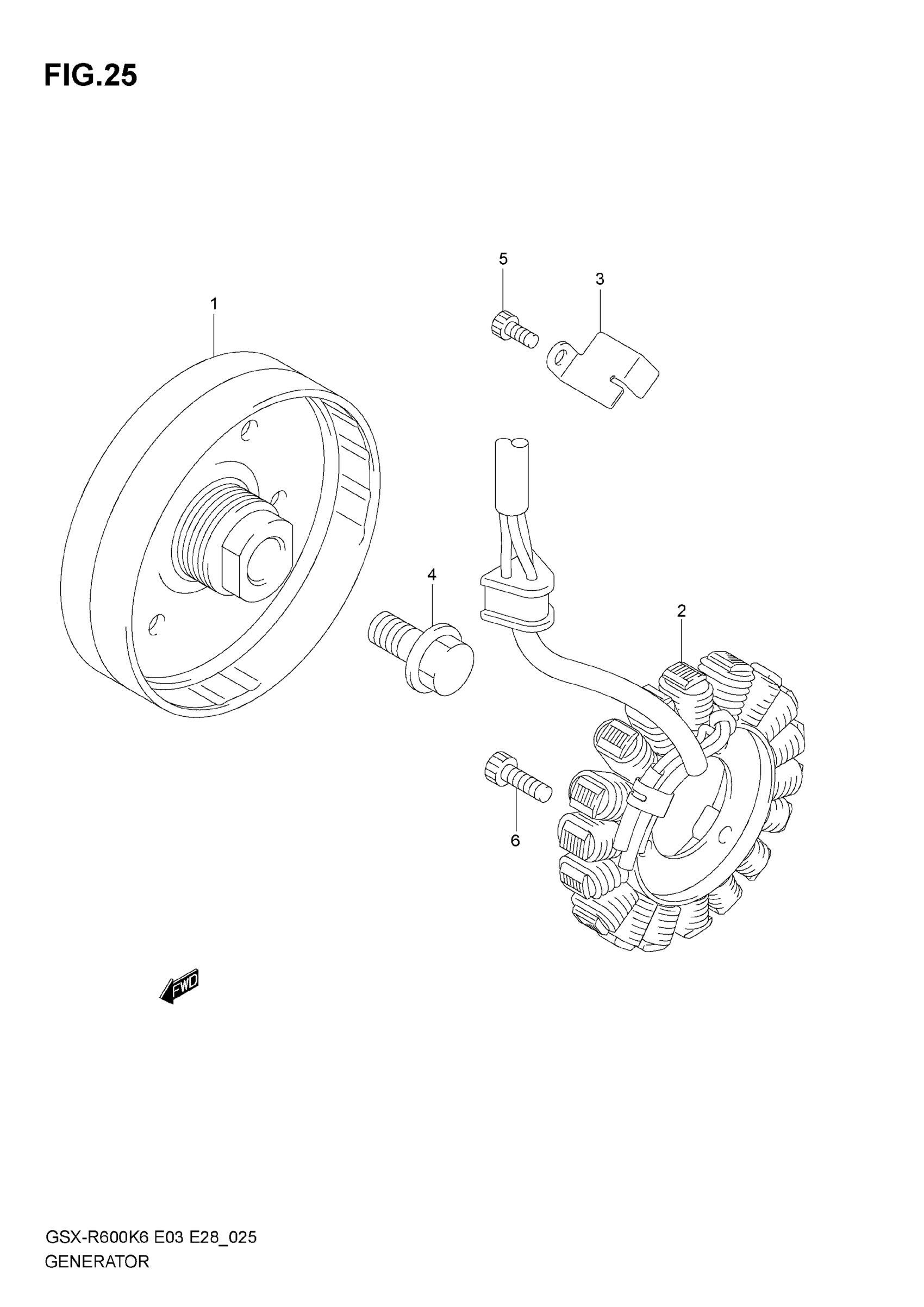 FIG.25

5
3
1
4
2
6

FWD

GSX-R600K6 E03 E28_025
GENERATOR