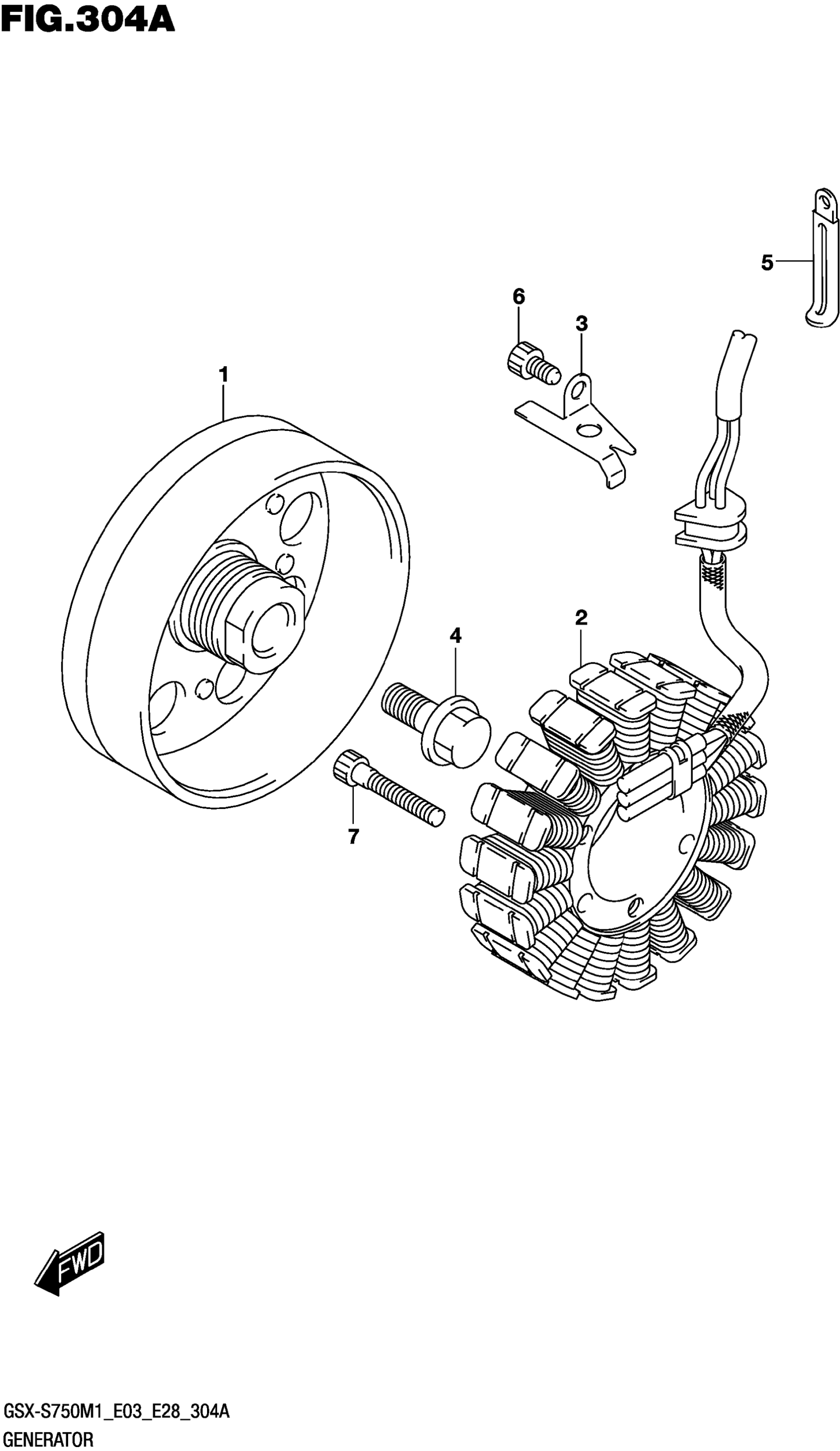 FIG.304A

5

6

3

1

2

4

7

FWD

GSX-S750M1_E03_E28_304A
GENERATOR