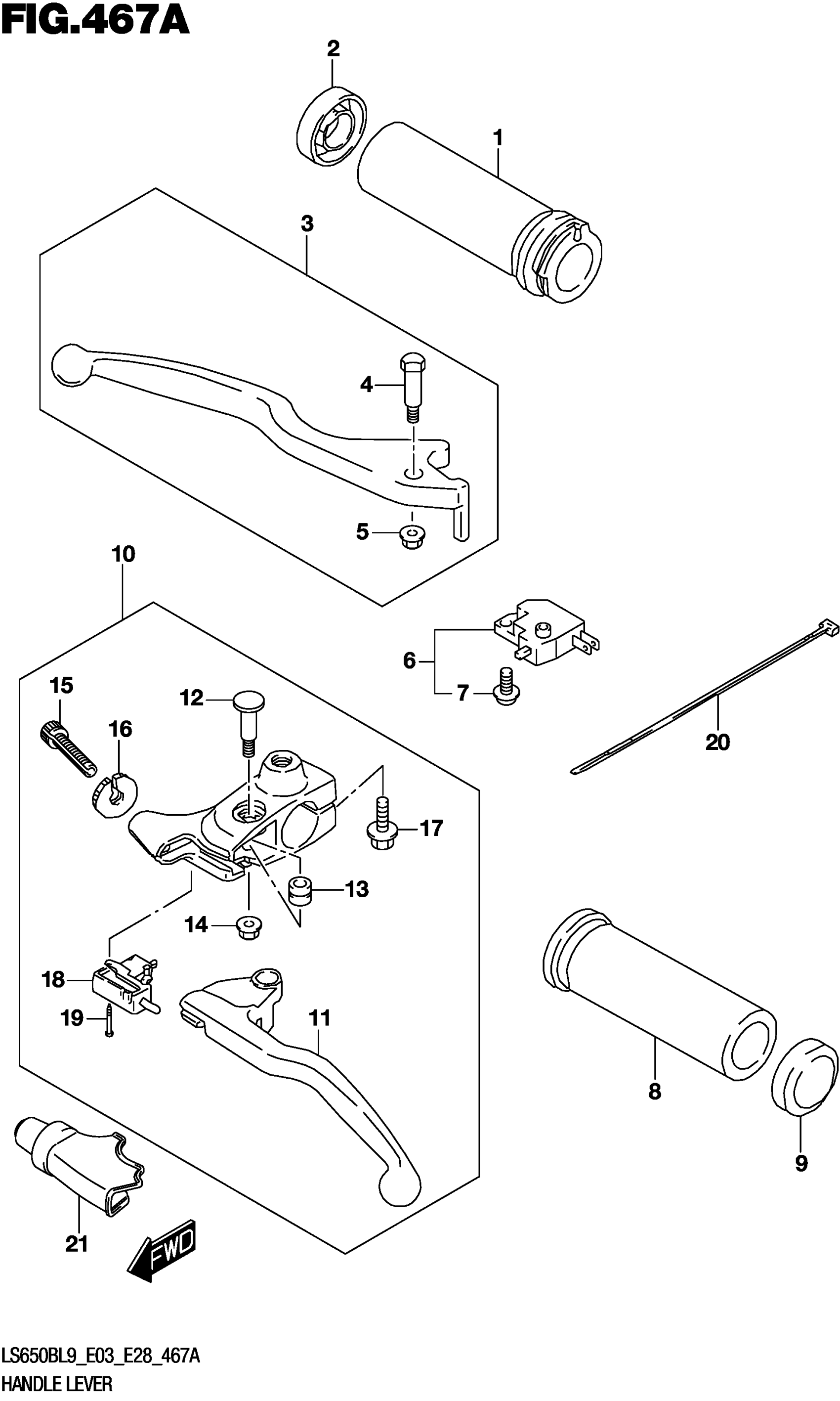 FIG.467A

2
1
3
4
5
10
6
7
20
15
12
16
17
13
14
18
19
11
8
9
21
FWD

LS650BL9_E03_E28_467A
HANDLE LEVER