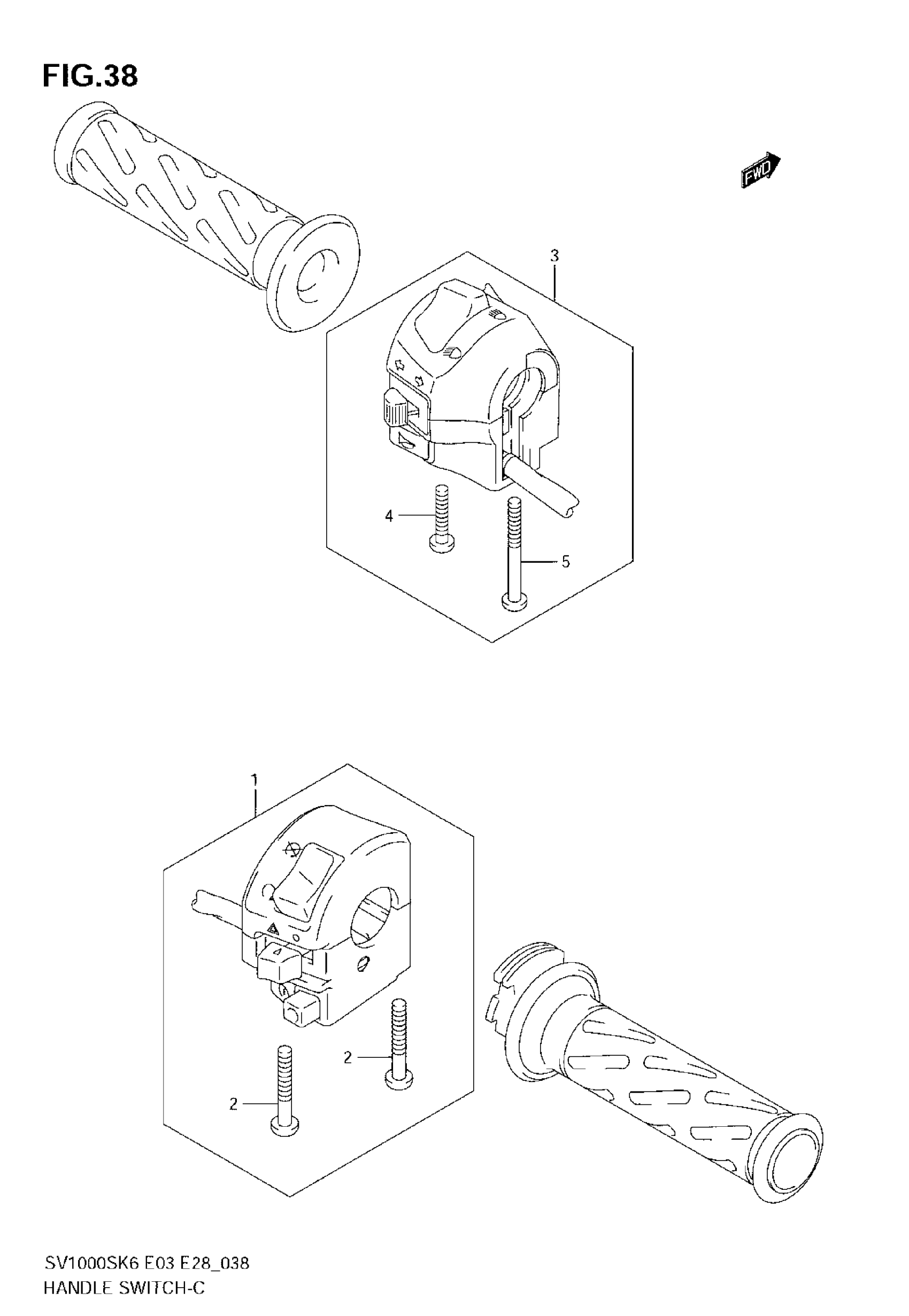 FIG.38

FWD

3

4

5

1

2

2

SV1000SK6 E03 E28_038
HANDLE SWITCH-C