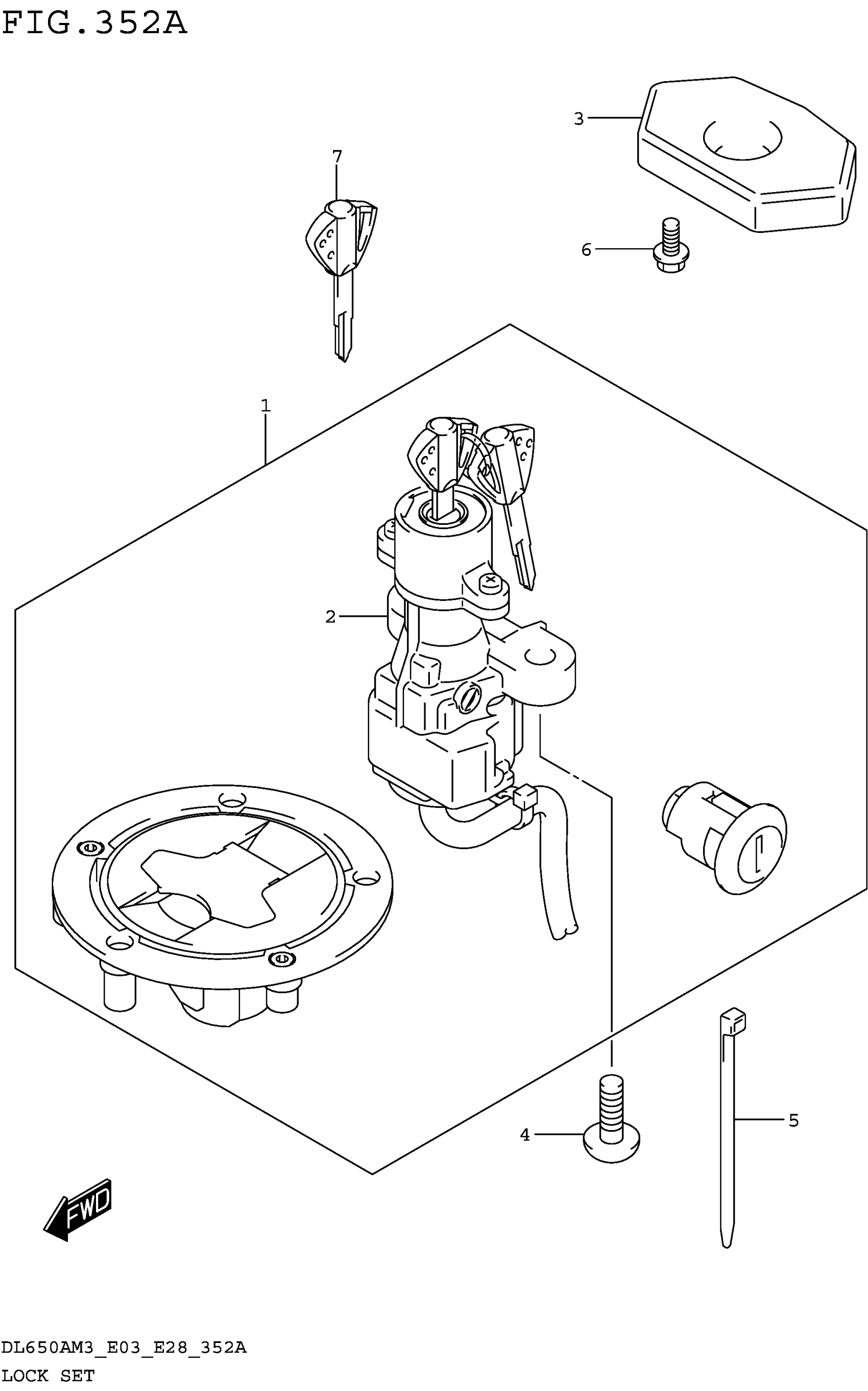 FIG.352A

3

7

6

1

2

4

5

FWD

DL650AM3_E03_E28_352A
LOCK SET