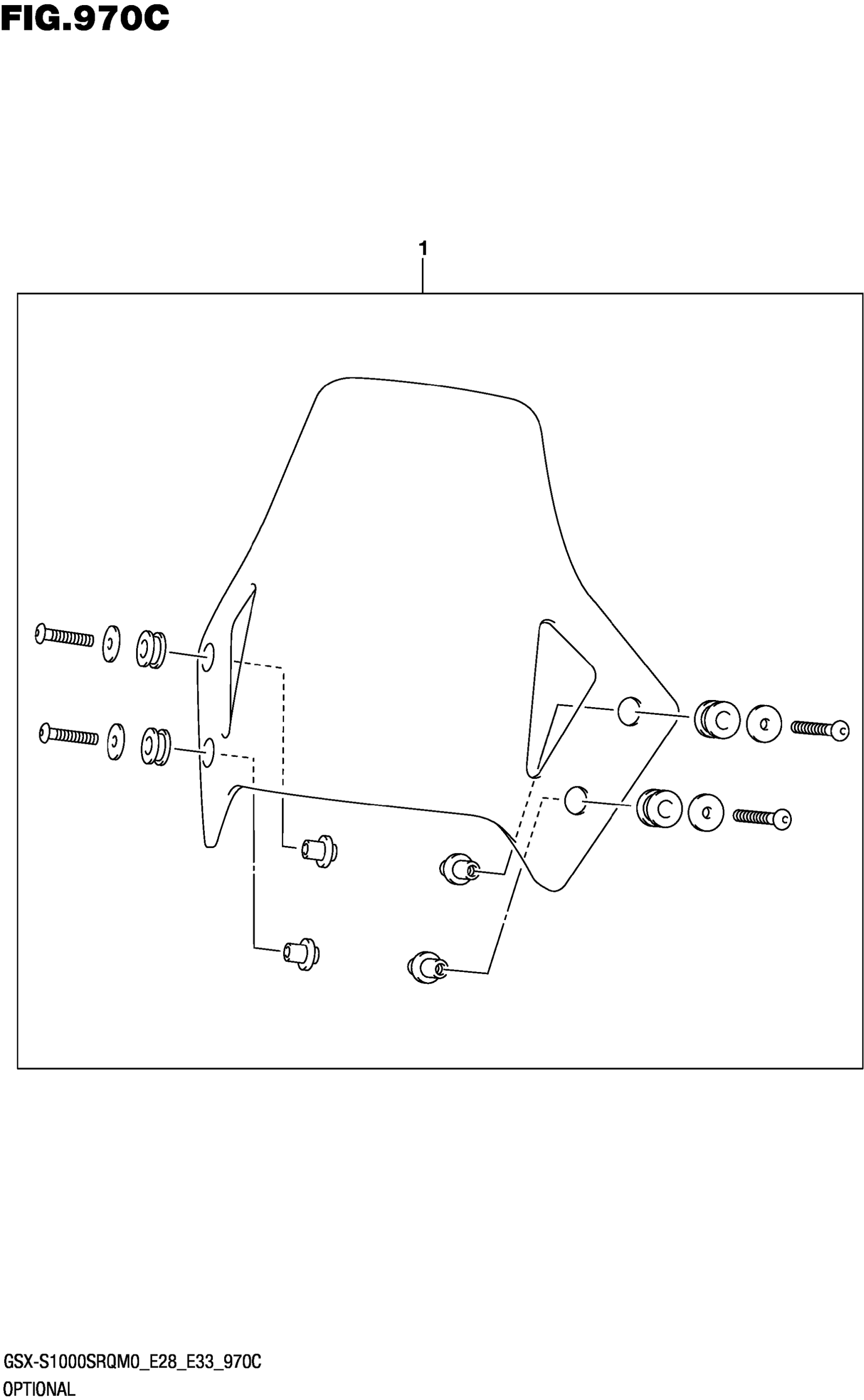 FIG.970C

1

GSX-S1000SRQM0_E28_E33_970C
OPTIONAL