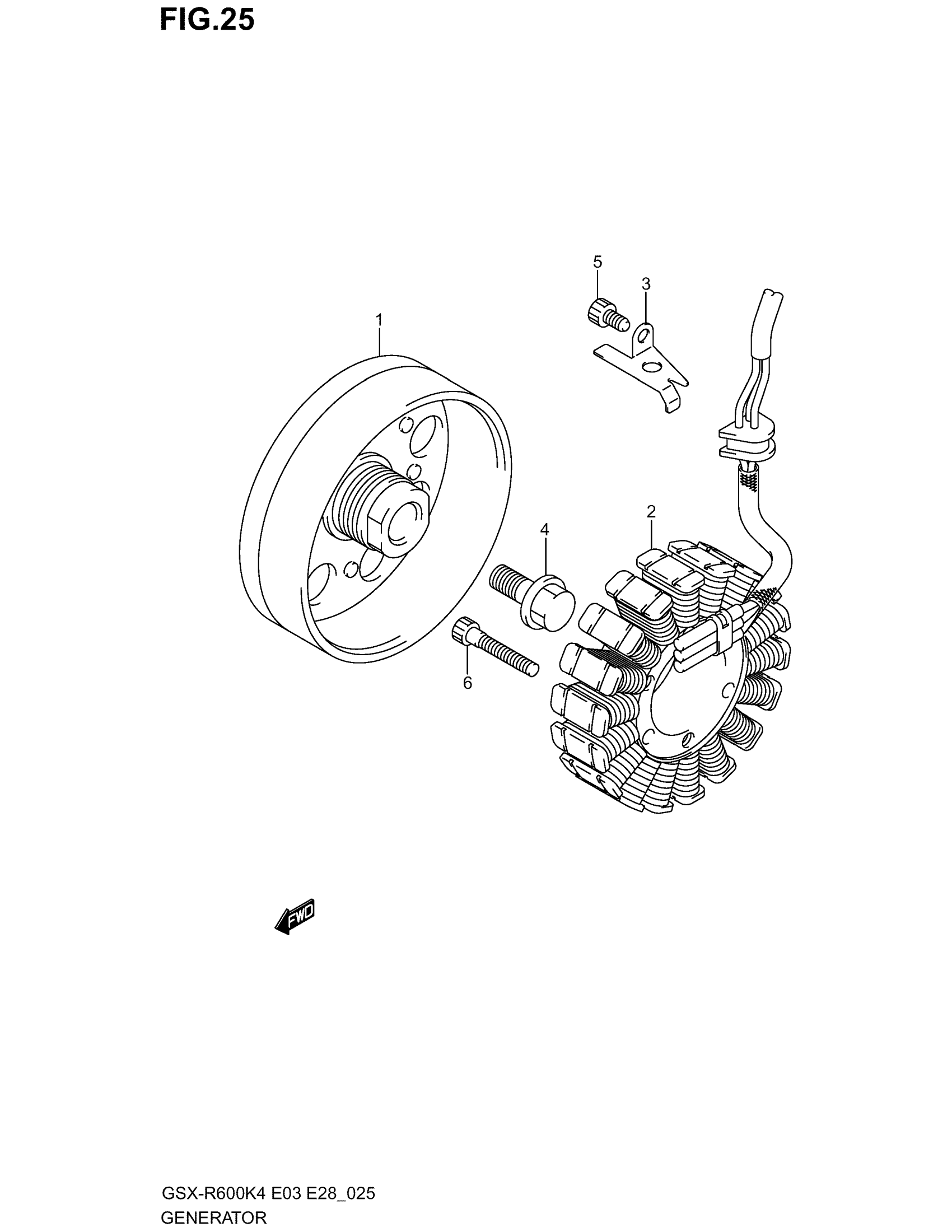 FIG.25

5
3
1
2
4
6

FWD

GSX-R600K4 E03 E28_025
GENERATOR