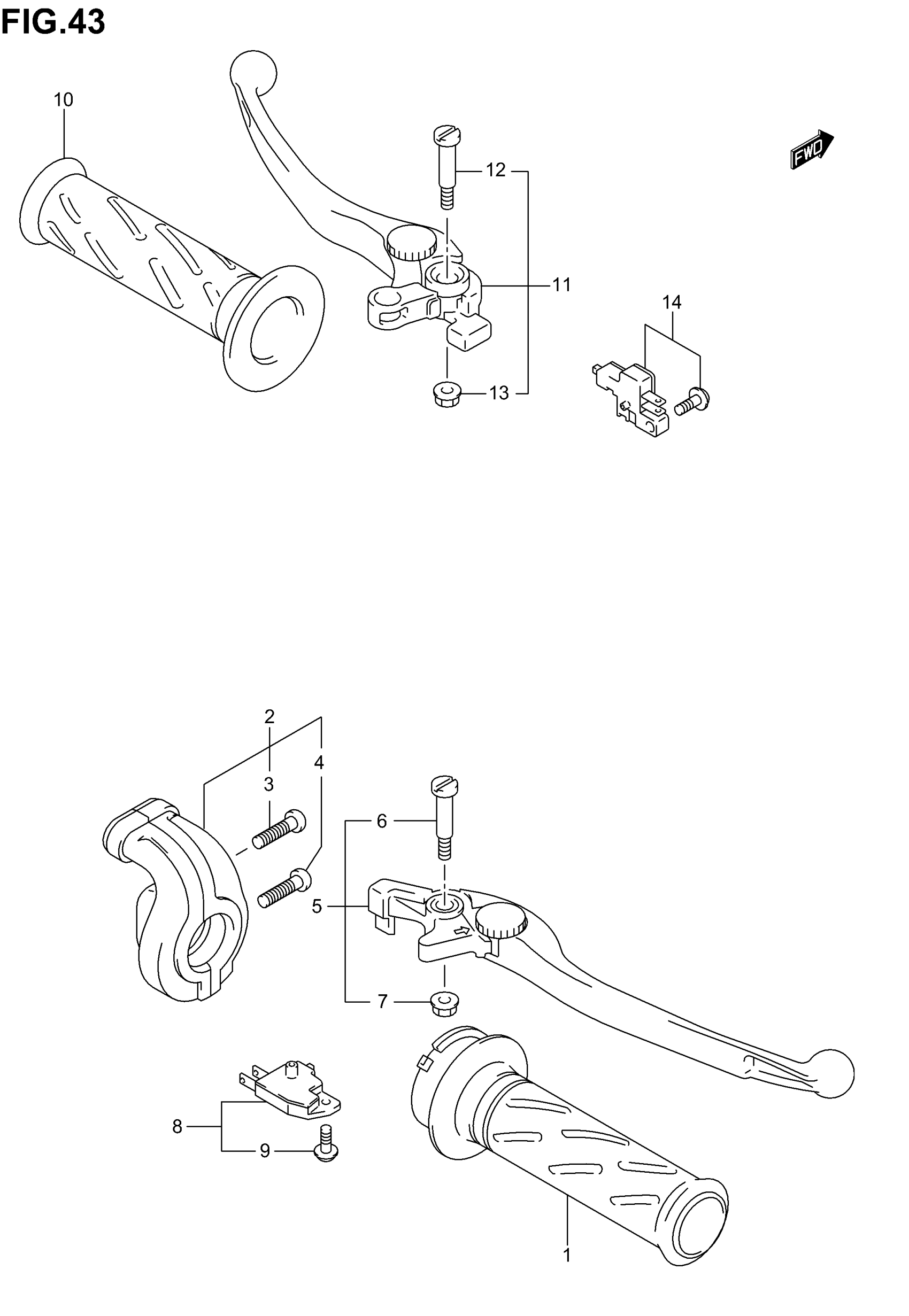 FIG.43

10

12

FWD

11

14

13

2

4

3

6

5

7

8

9

1