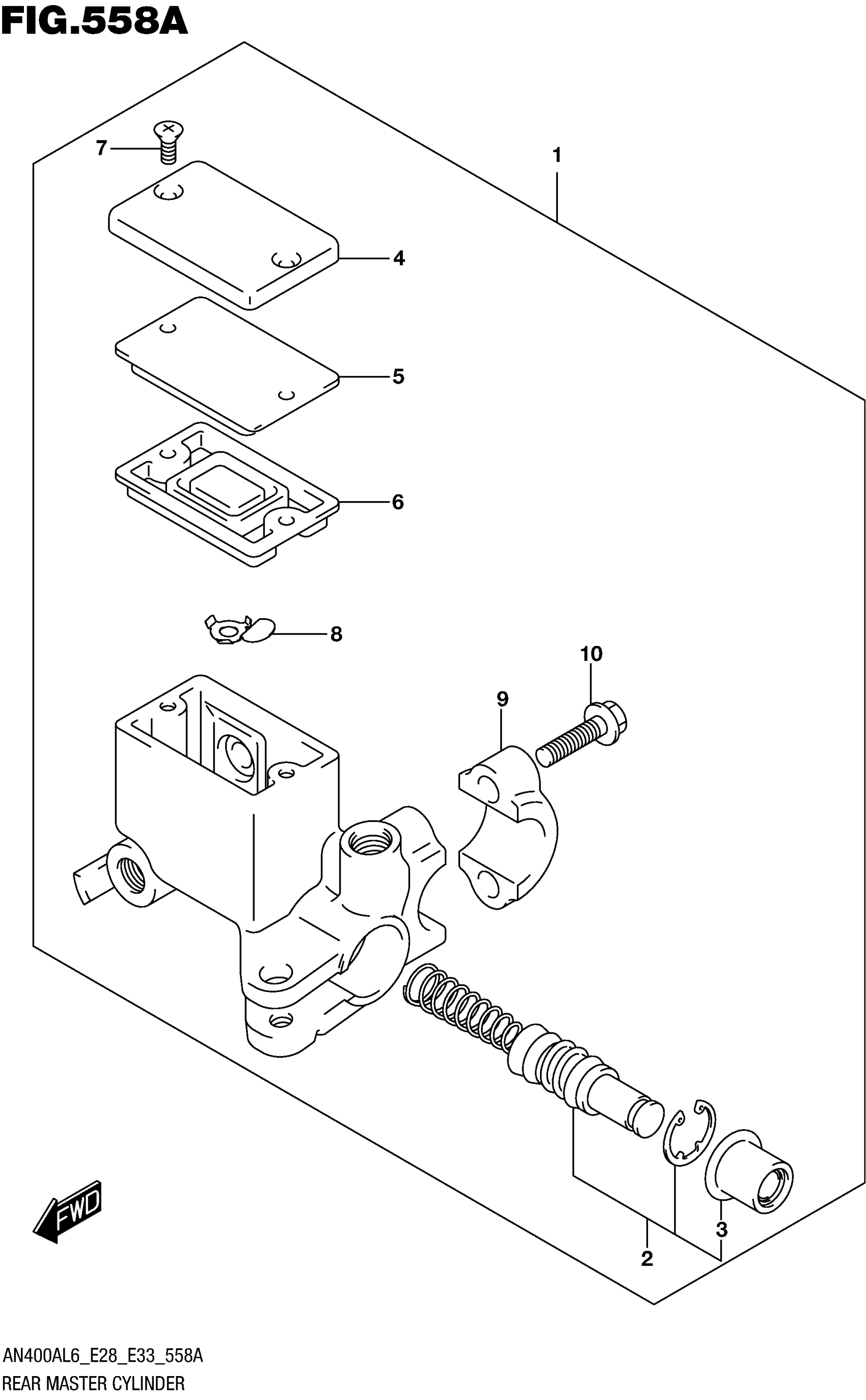 FIG.558A

7

1

4

5

6

8

10

9

FWD

2

3

AN400AL6_E28_E33_558A
REAR MASTER CYLINDER