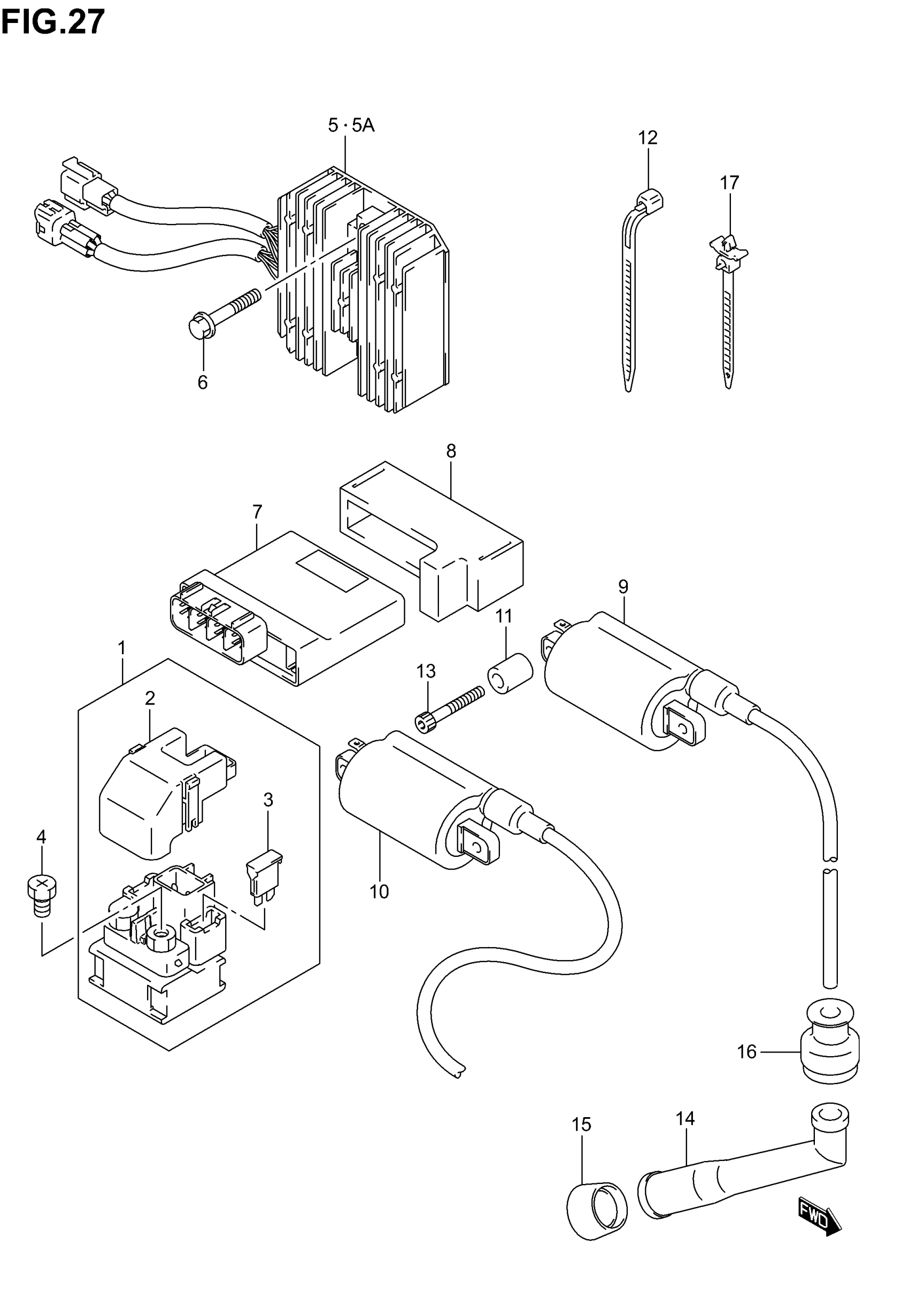 FIG.27

5 · 5A
12
17
6
8
7
9
11
1
13
2
3
4
10
16
15
14
FWD