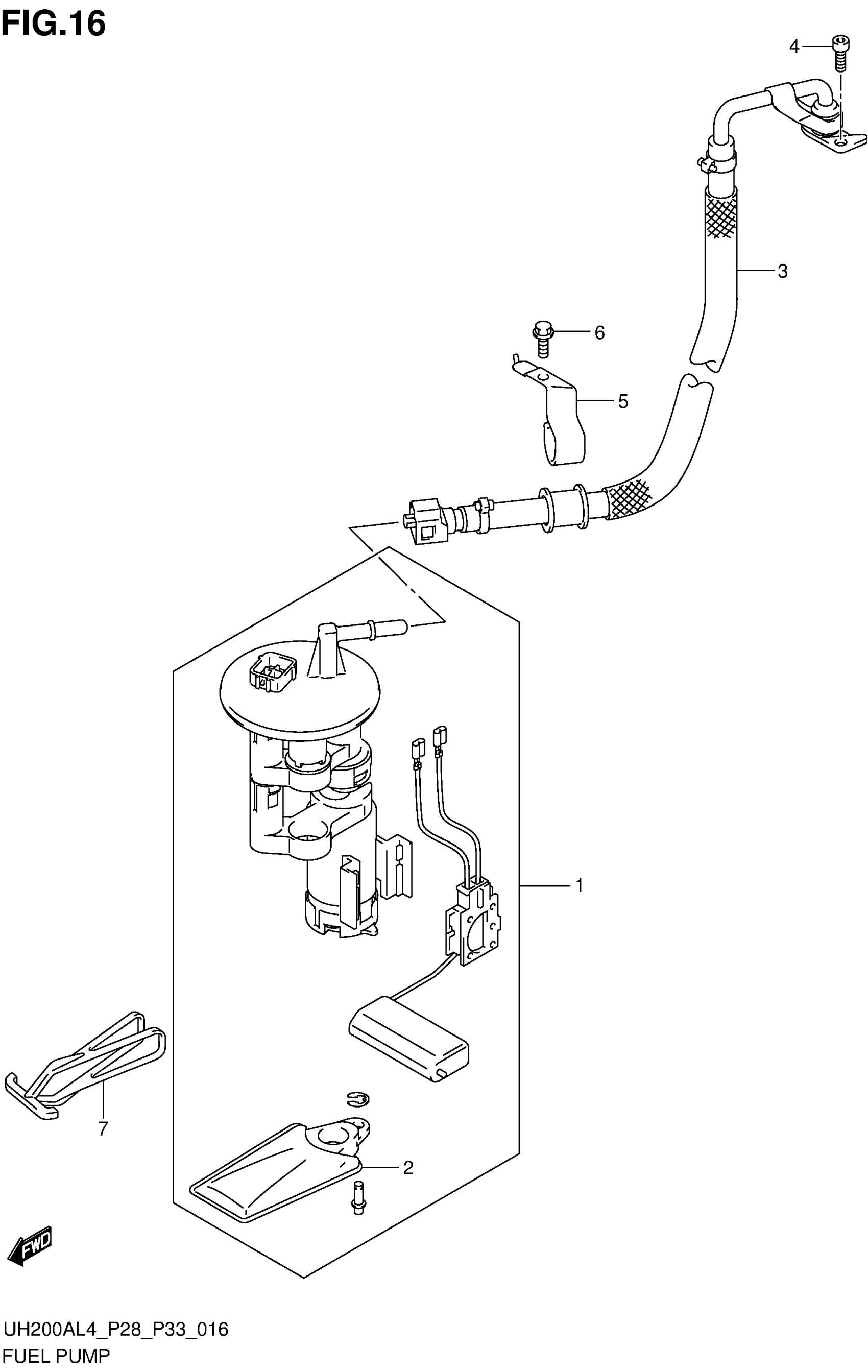 FIG.16

4

3

6

5

1

7

2

FWD

UH200AL4_P28_P33_016
FUEL PUMP