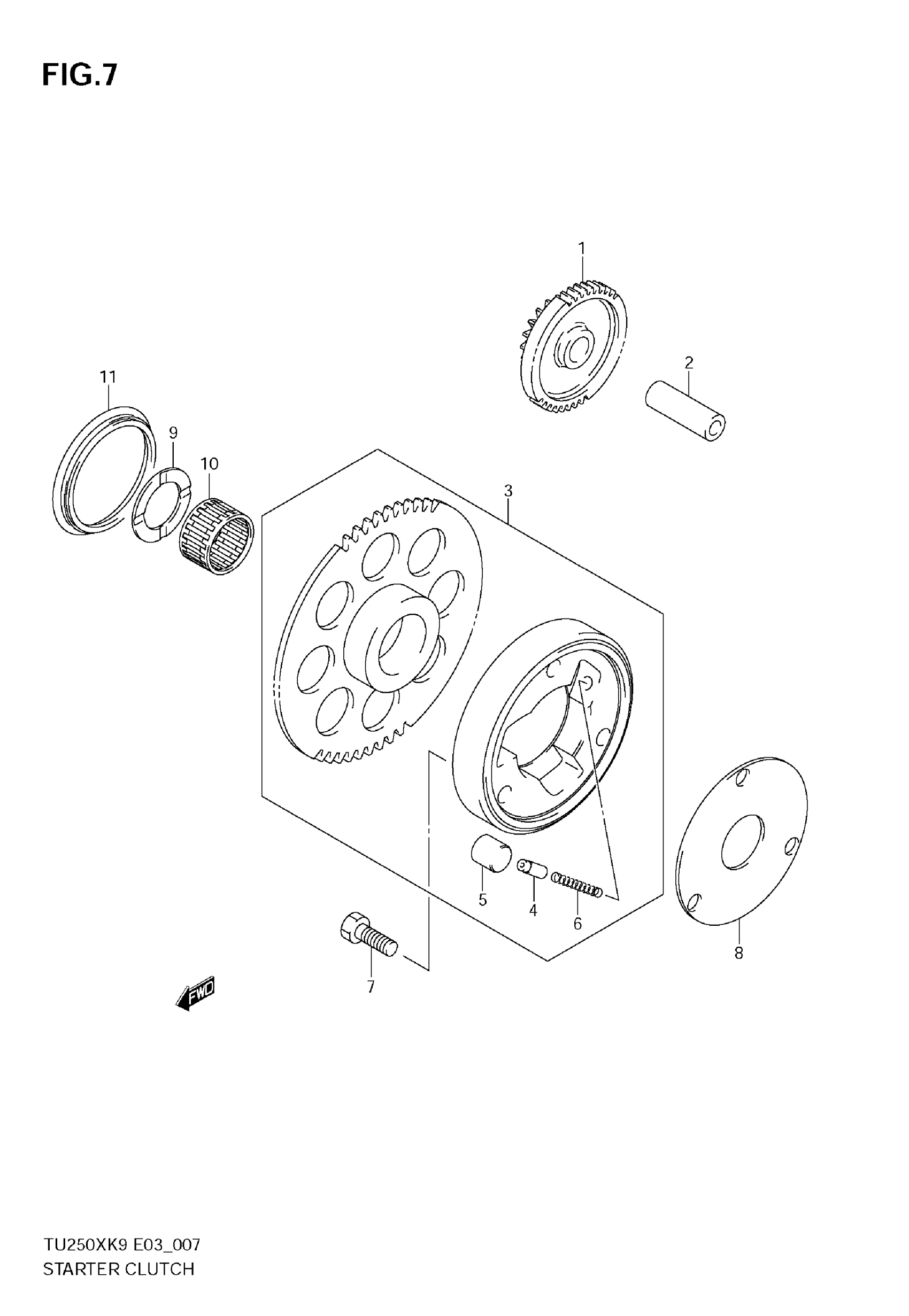 FIG.7

1

2

11

9

10

3

5

4

6

8

7

FWD

TU250XK9 E03_007
STARTER CLUTCH