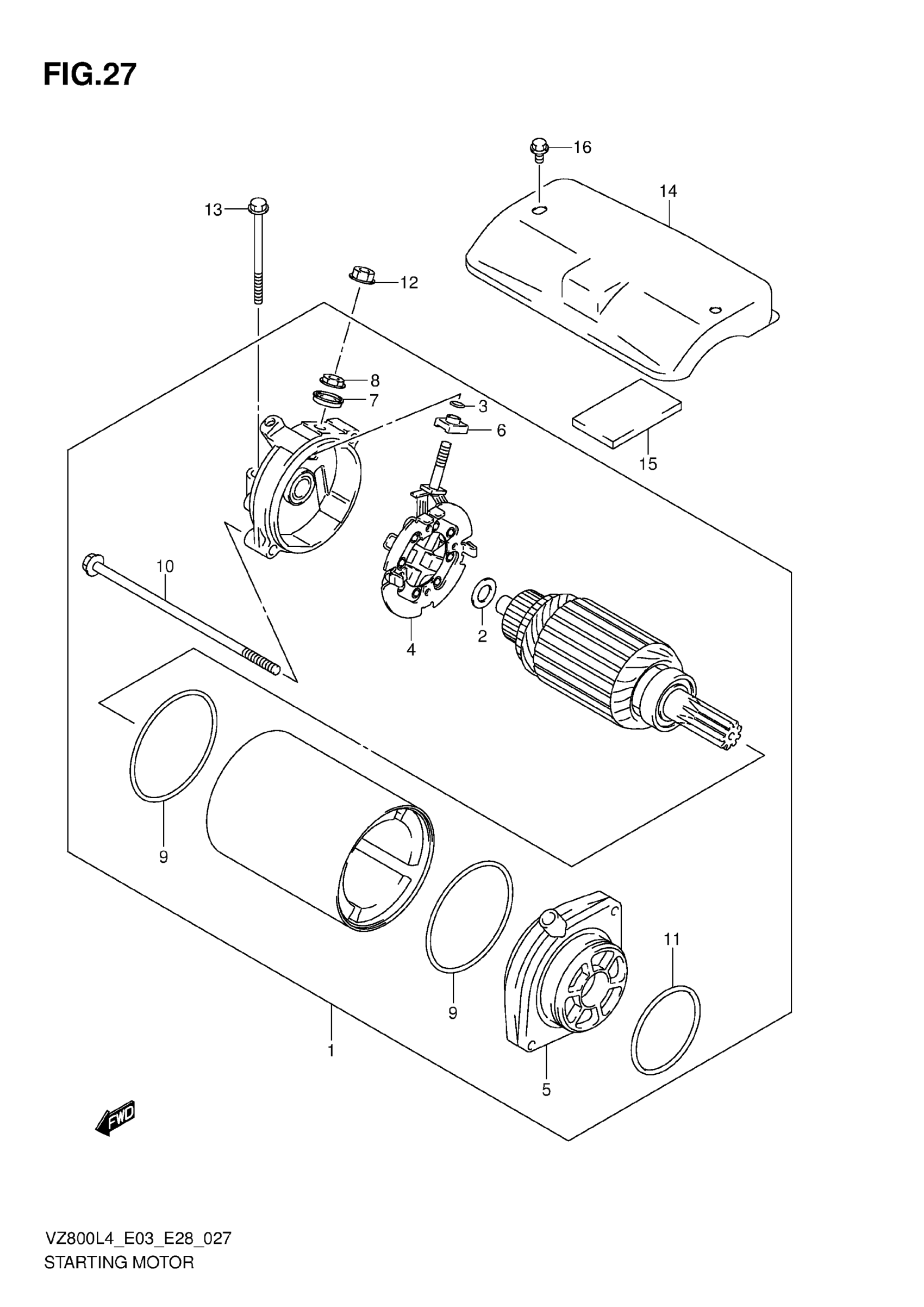 FIG.27

16
14
13
12
8
7
3
6
15
10
4
2
9
9
11
1
5
FWD

VZ800L4_E03_E28_027
STARTING MOTOR