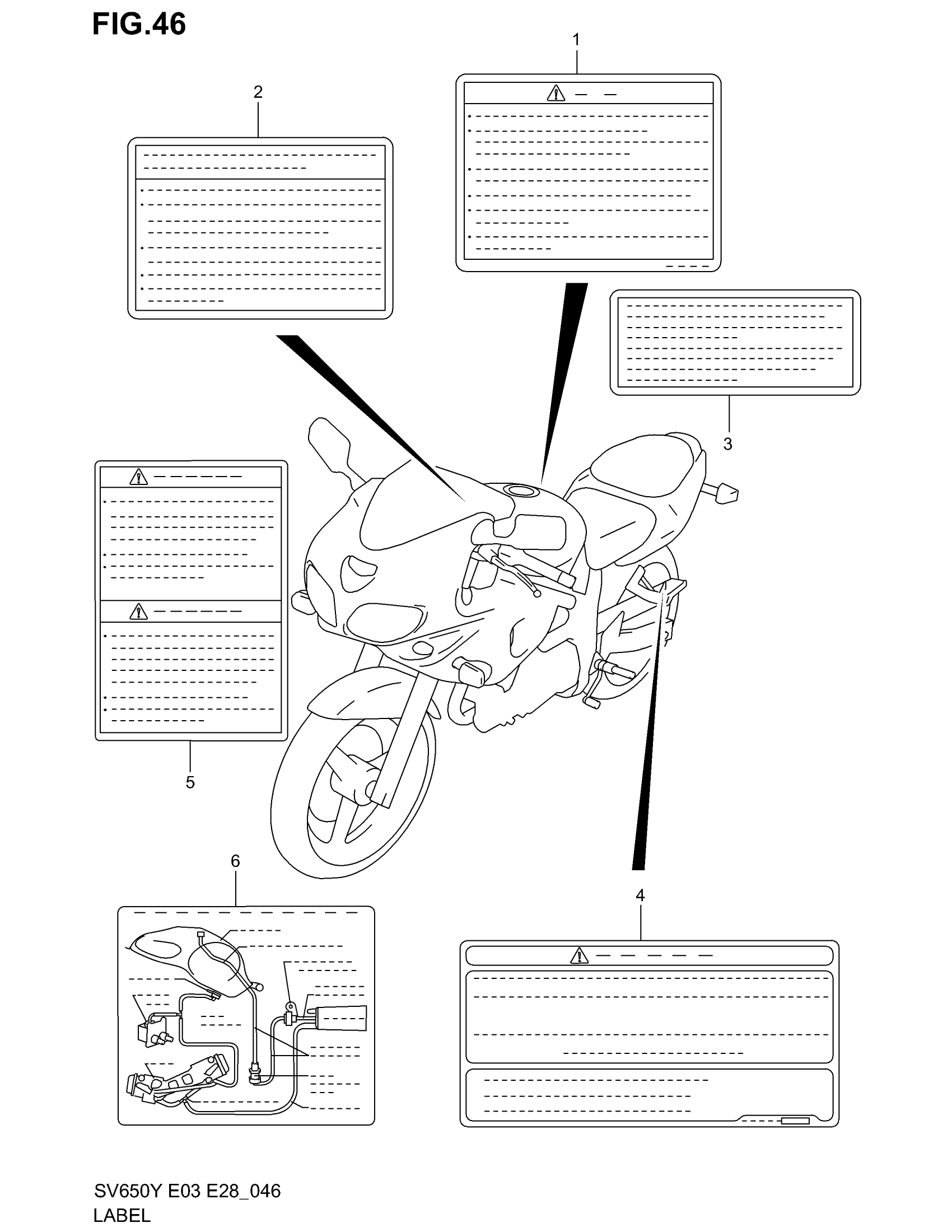 FIG.46

1

2

3

5

6

4

SV650Y E03 E28_046
LABEL