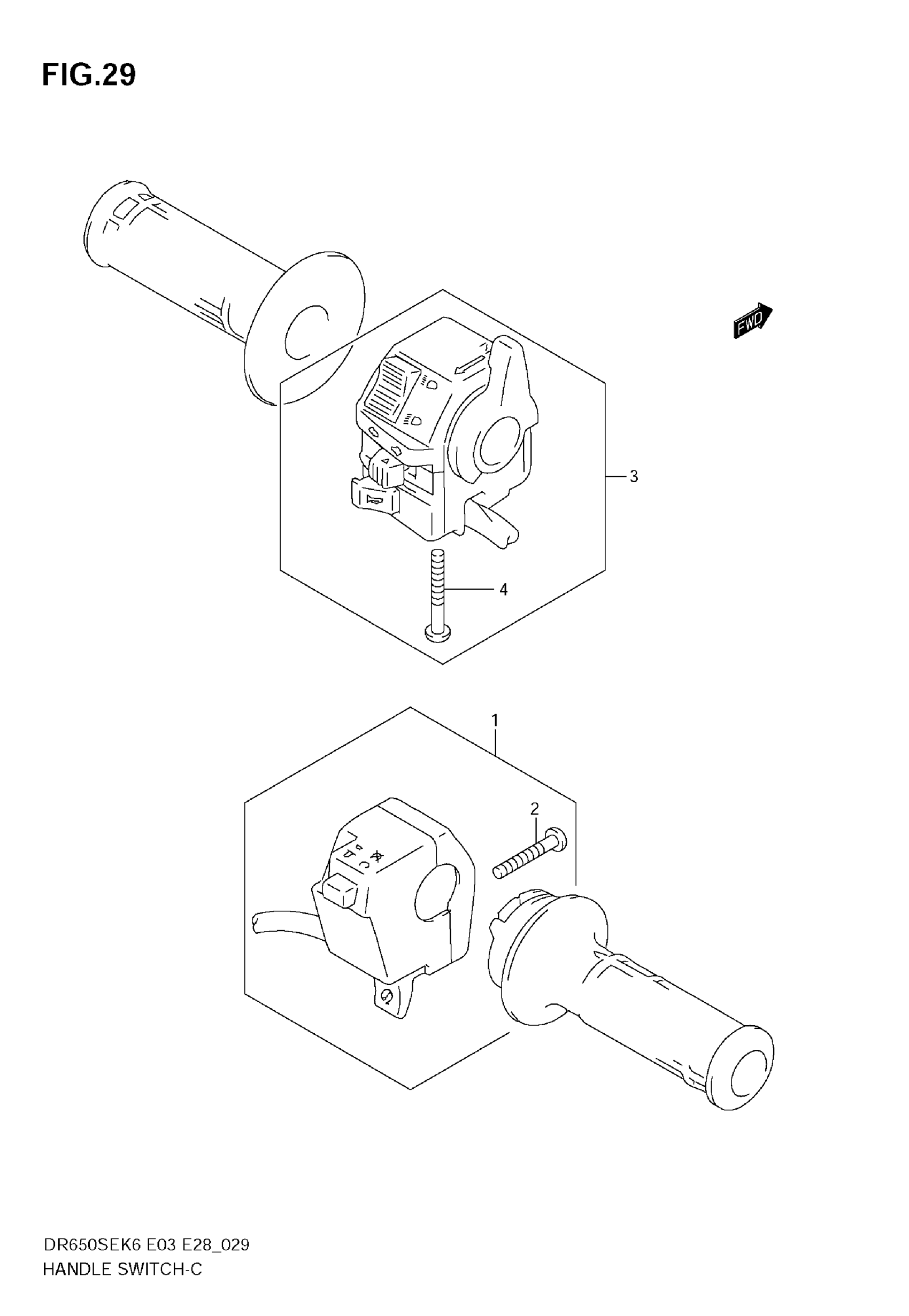 FIG.29

FWD

3

4

1

2

DR650SEK6 E03 E28_029
HANDLE SWITCH-C