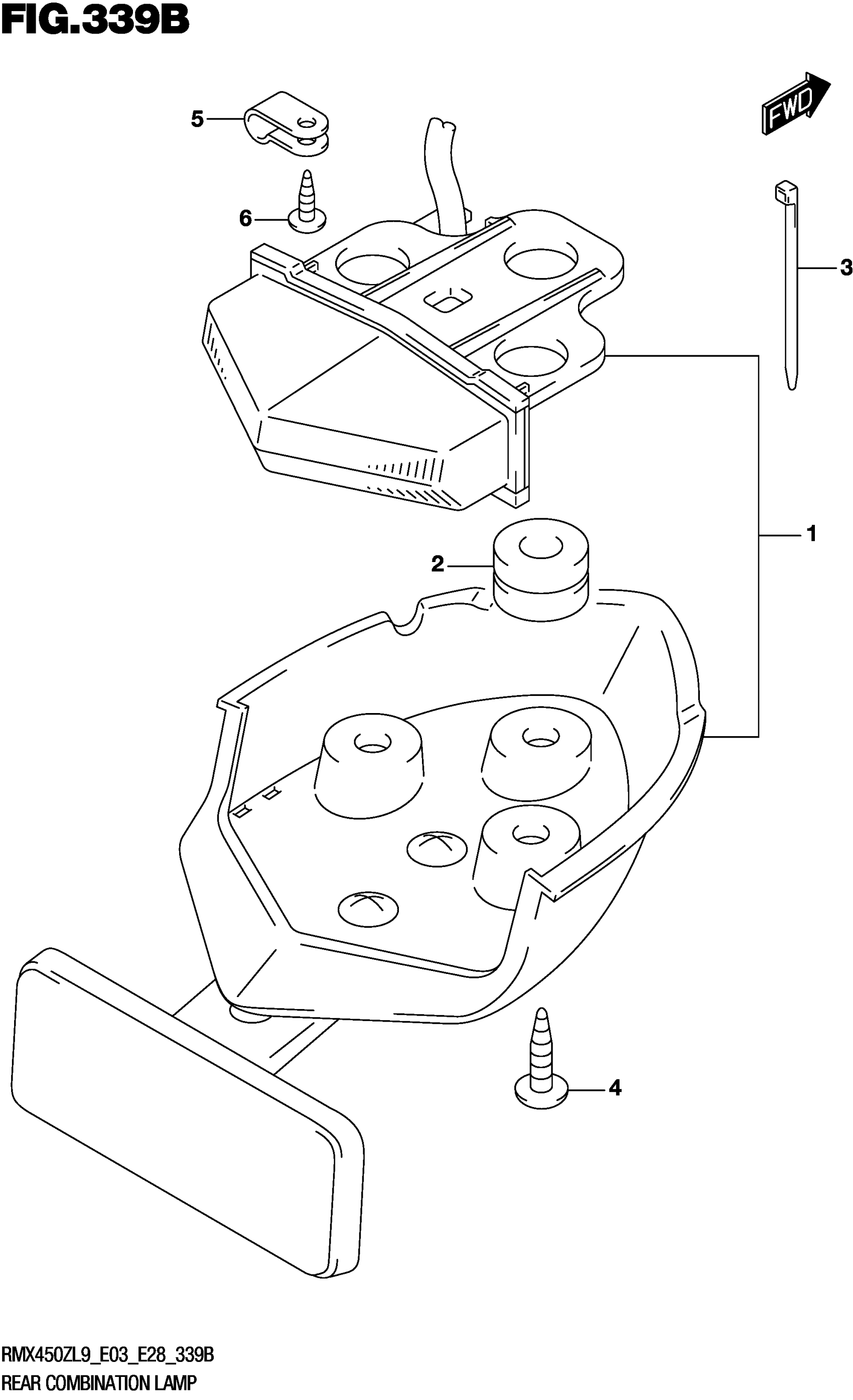 FIG.339B

FWD

5

6

3

1

2

4

RMX450ZL9_E03_E28_339B
REAR COMBINATION LAMP