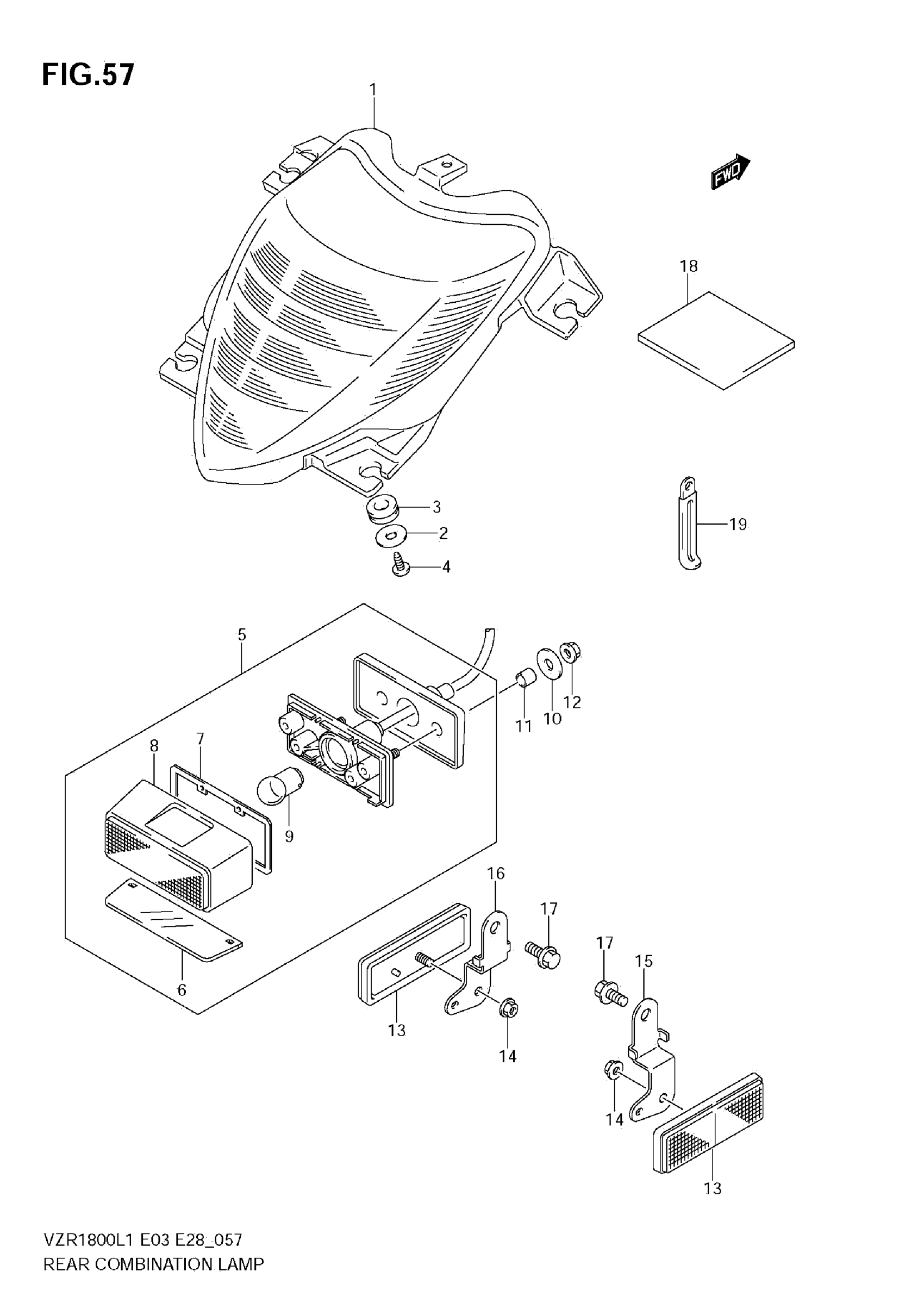 FIG.57

1

FWD

18

3

2

4

19

5

11

10

12

8

7

9

6

16

17

17

15

13

14

14

13

VZR1800L1 E03 E28_057
REAR COMBINATION LAMP