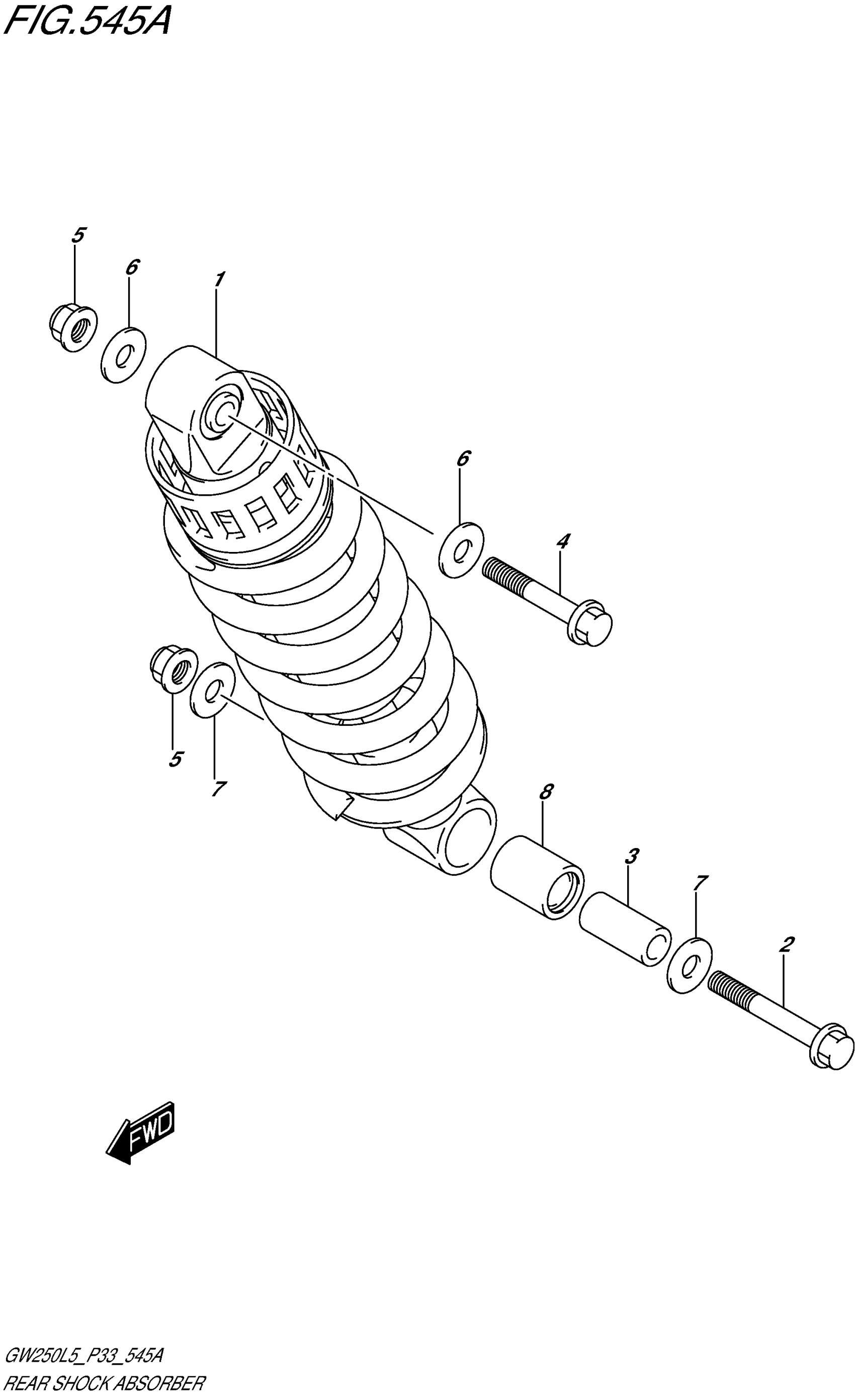 FIG.545A

5
6
1
6
4
5
7
8
3
7
2

FWD

GW250L5_P33_545A
REAR SHOCK ABSORBER