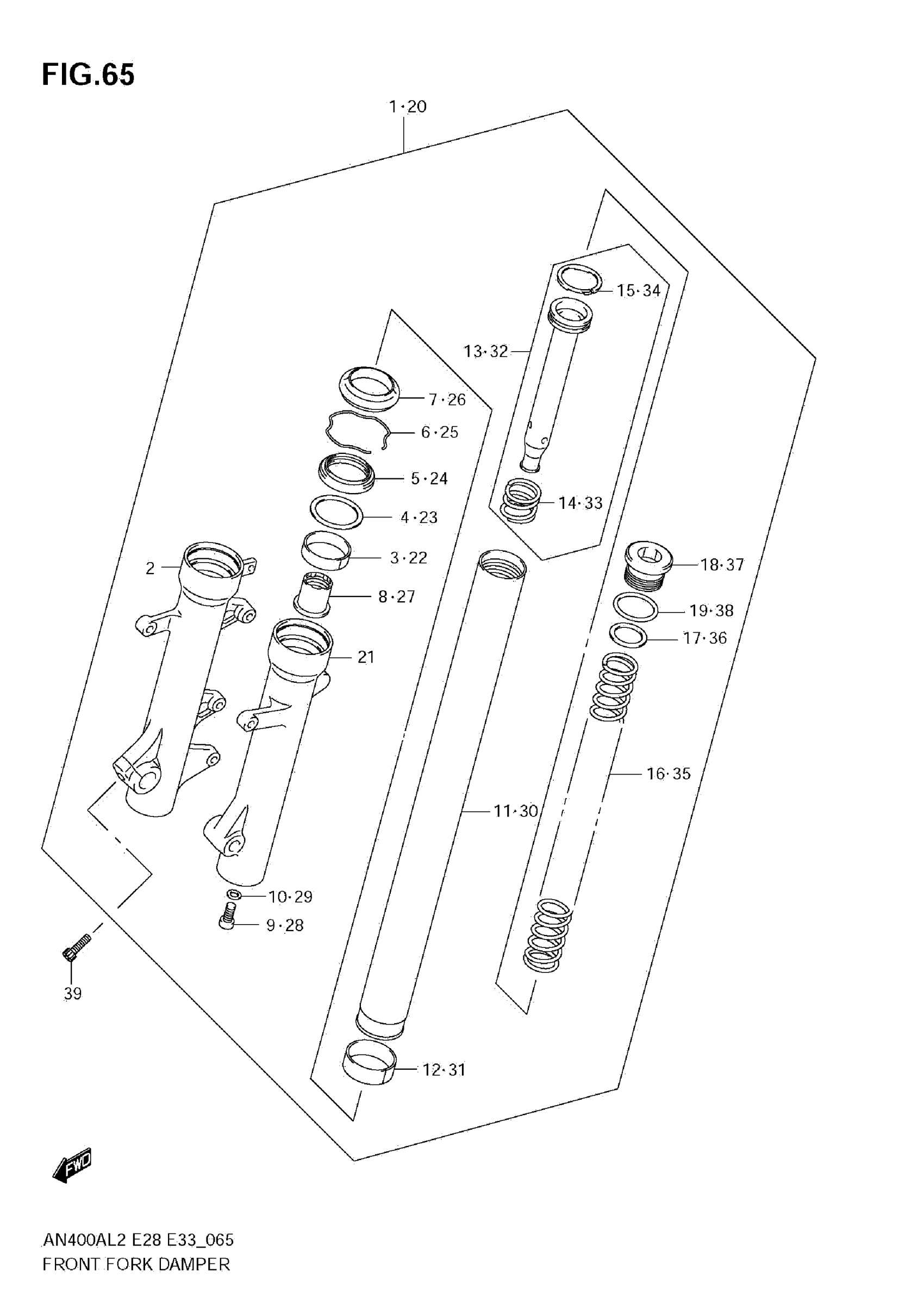 FIG.65

1·20

15·34

13·32

7·26

6·25

5·24

14·33

4·23

3·22

2

18·37

8·27

19·38

17·36

21

16·35

11·30

10·29

9·28

39

12·31

FWD

AN400AL2 E28 E33_065
FRONT FORK DAMPER