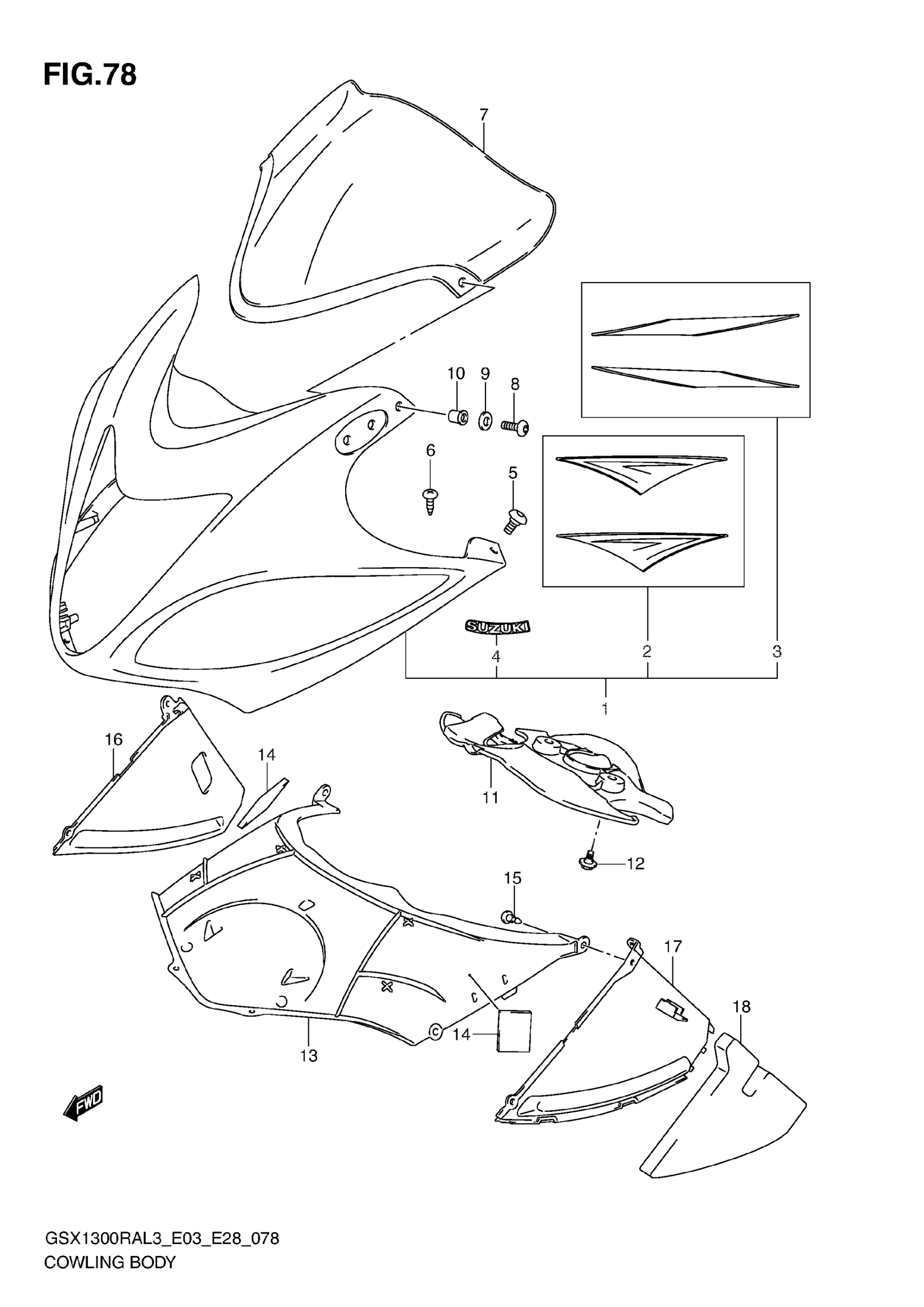 FIG.78

7

10 9 8

6

5

SUZUKI

4

2

3

1

16

14

11

12

15

17

18

14

13

FWD

GSX1300RAL3_E03_E28_078
COWLING BODY