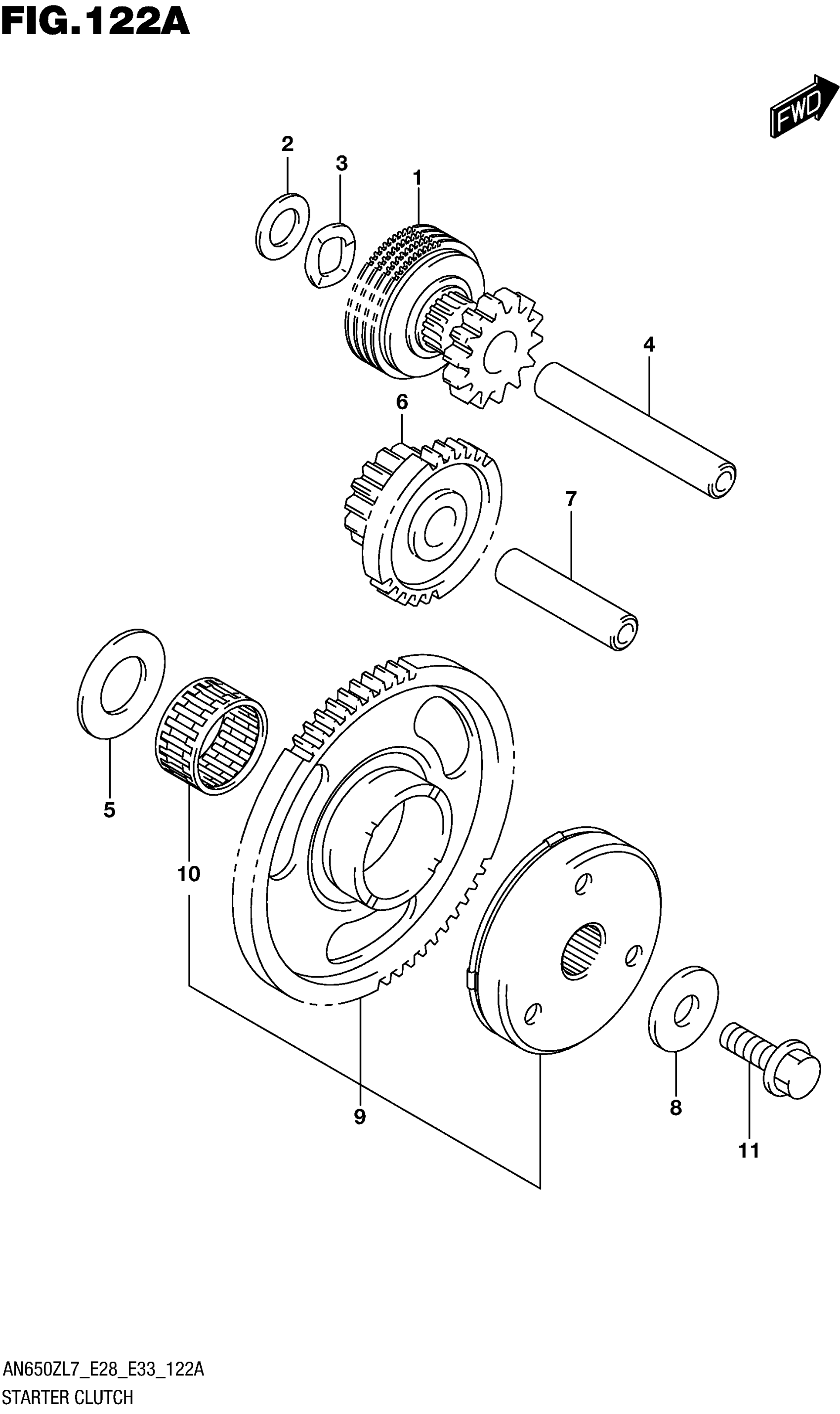 FIG.122A

FWD

2
3
1
4
6
7
5
10
9
8
11

AN650ZL7_E28_E33_122A
STARTER CLUTCH