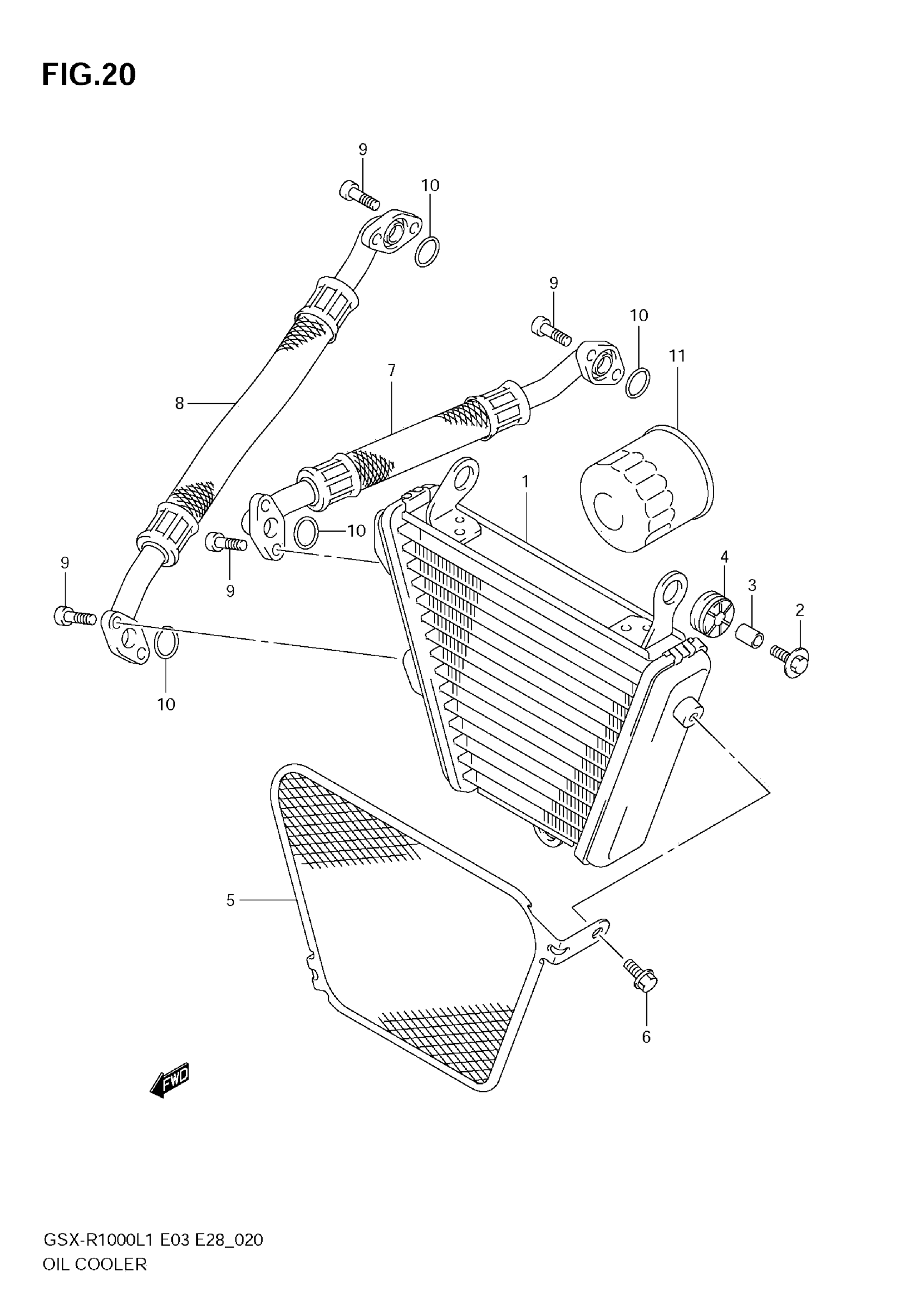 FIG.20

9
10
9
10
11
7
8
1
10
9
9
4
3
2
10
5
6
FWD

GSX-R1000L1 E03 E28_020
OIL COOLER