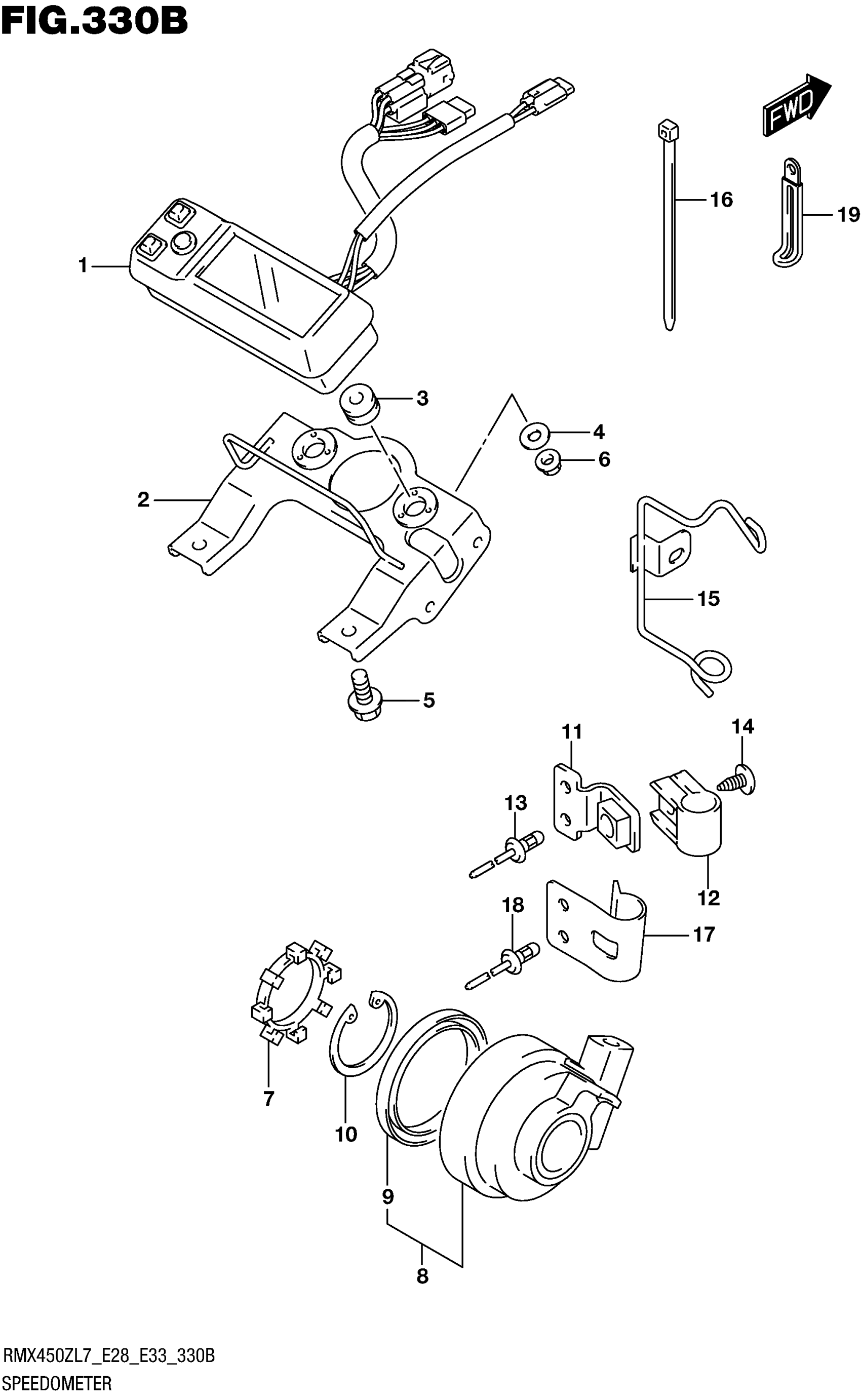 FIG.330B

FWD

16

19

1

3

4

6

2

15

5

11

14

13

12

18

17

7

10

9

8

RMX450ZL7_E28_E33_330B

SPEEDOMETER