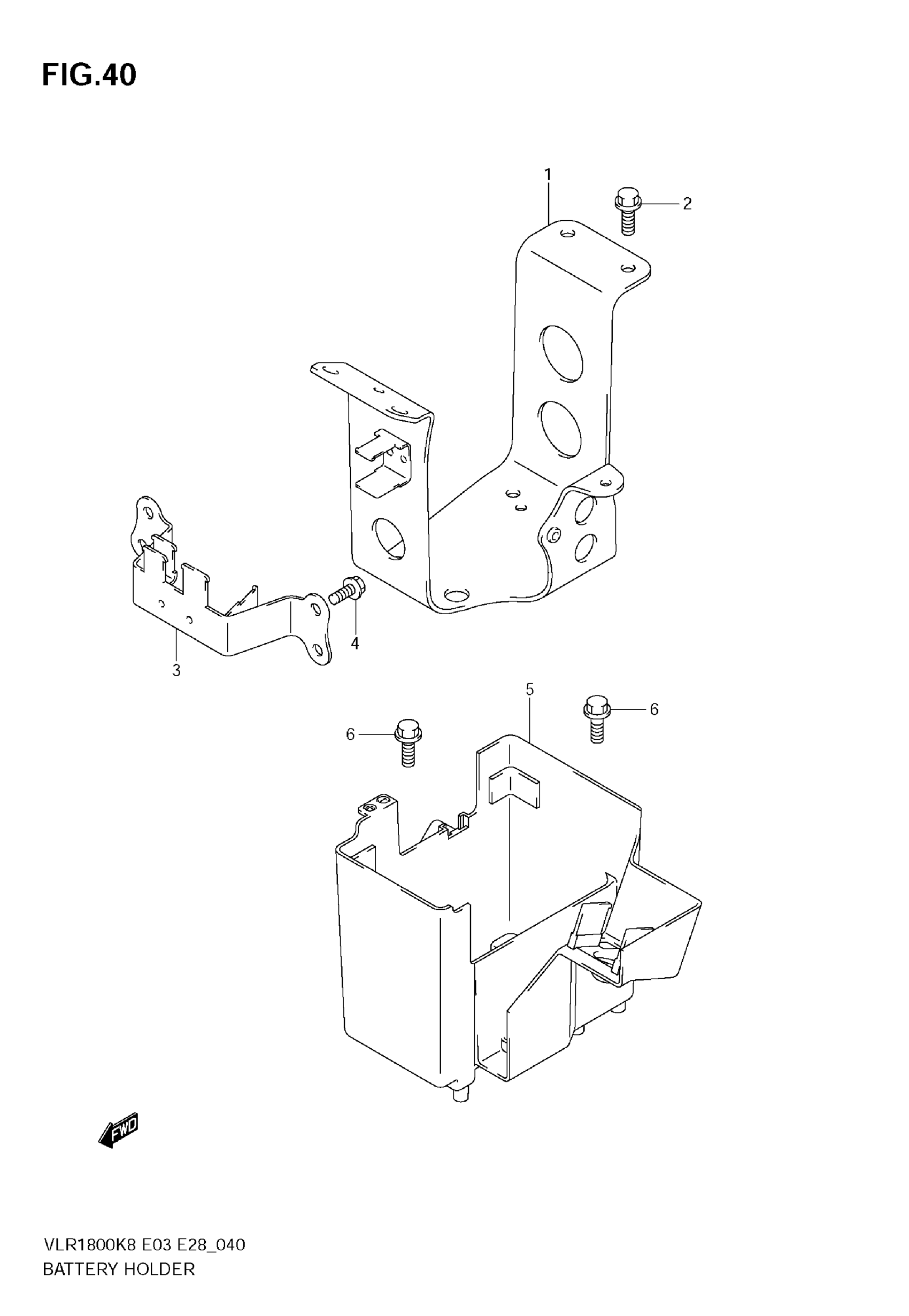 FIG.40

1

2

3

4

5

6

6

FWD

VLR1800K8 E03 E28_040
BATTERY HOLDER