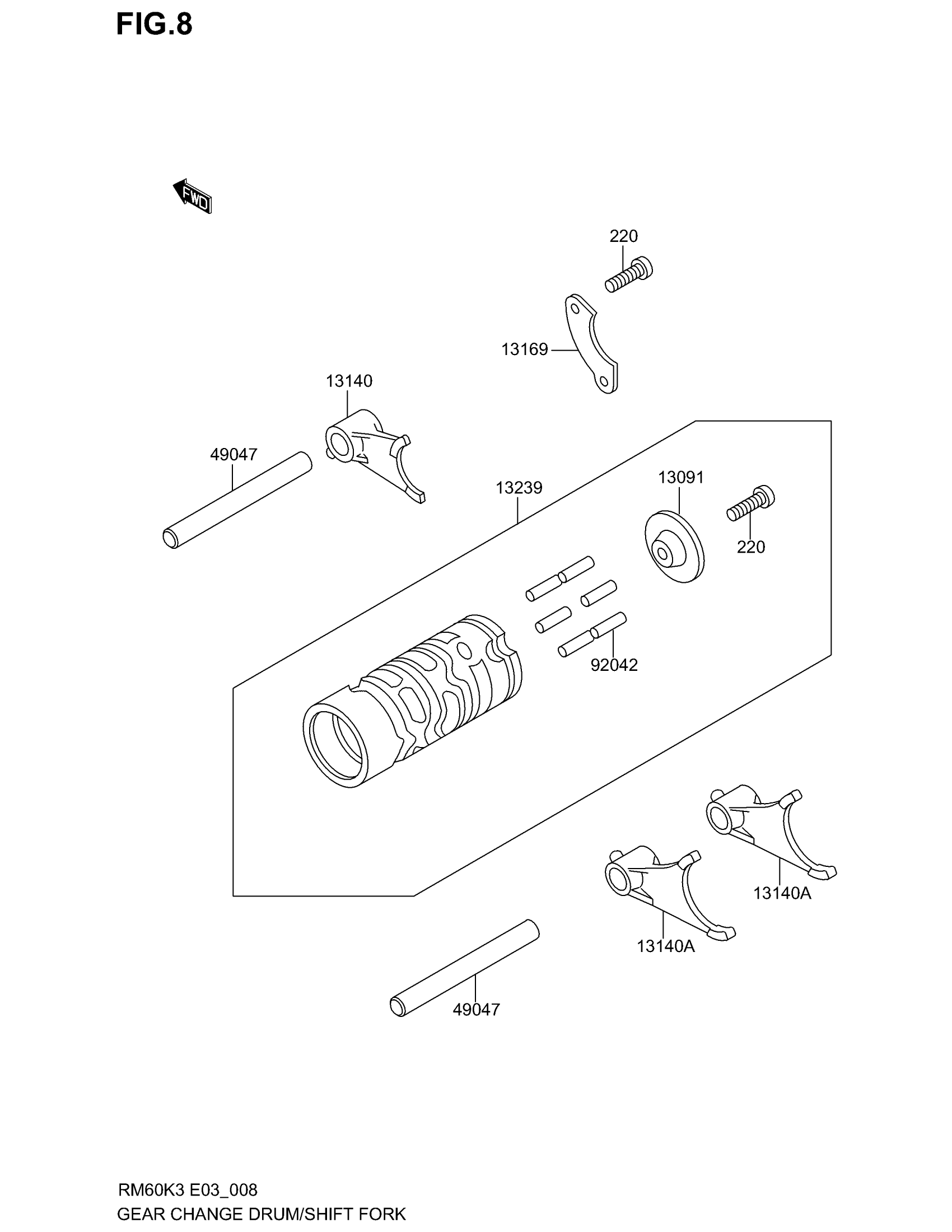 FIG.8

FWD

220

13169

13140

49047

13239

13091

220

92042

13140A

13140A

49047

RM60K3 E03_008
GEAR CHANGE DRUM/SHIFT FORK