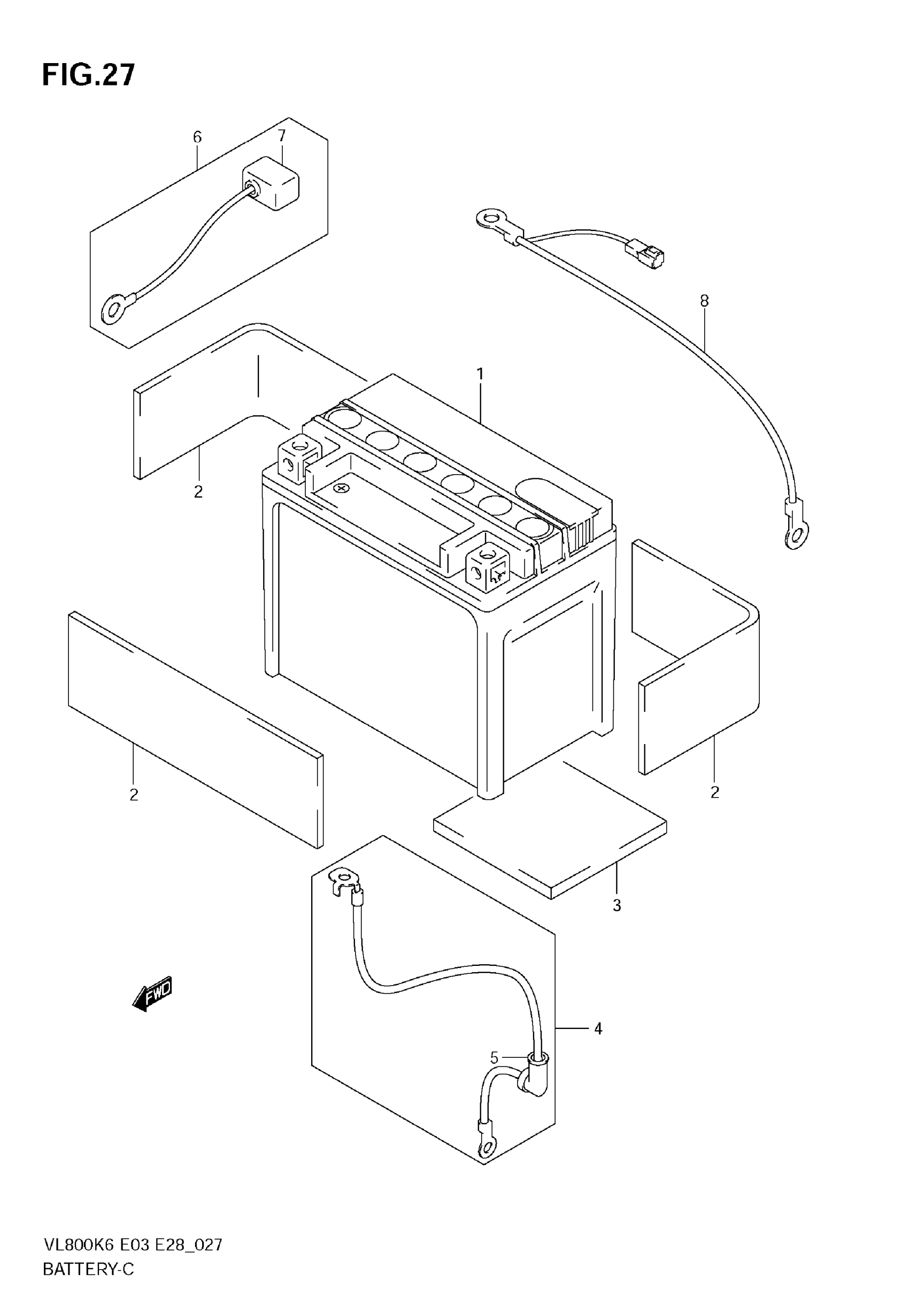 FIG.27

6
7
8
1
2
2
2
3
FWD
4
5

VL800K6 E03 E28_027
BATTERY-C