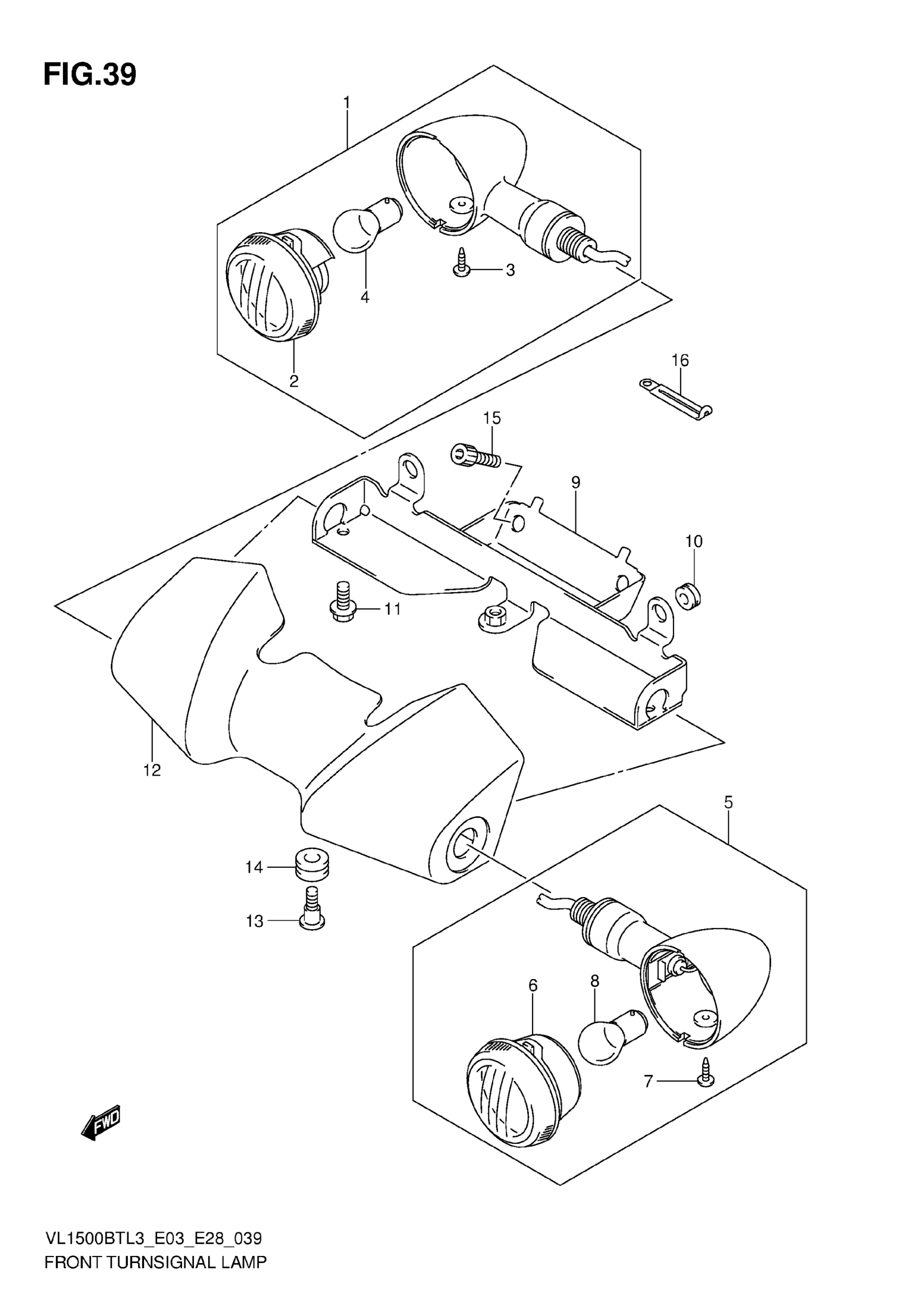 FIG.39

1
3
4
2
16
15
9
10
11
12
5
14
13
6
8
7
FWD

VL1500BTL3_E03_E28_039
FRONT TURNSIGNAL LAMP