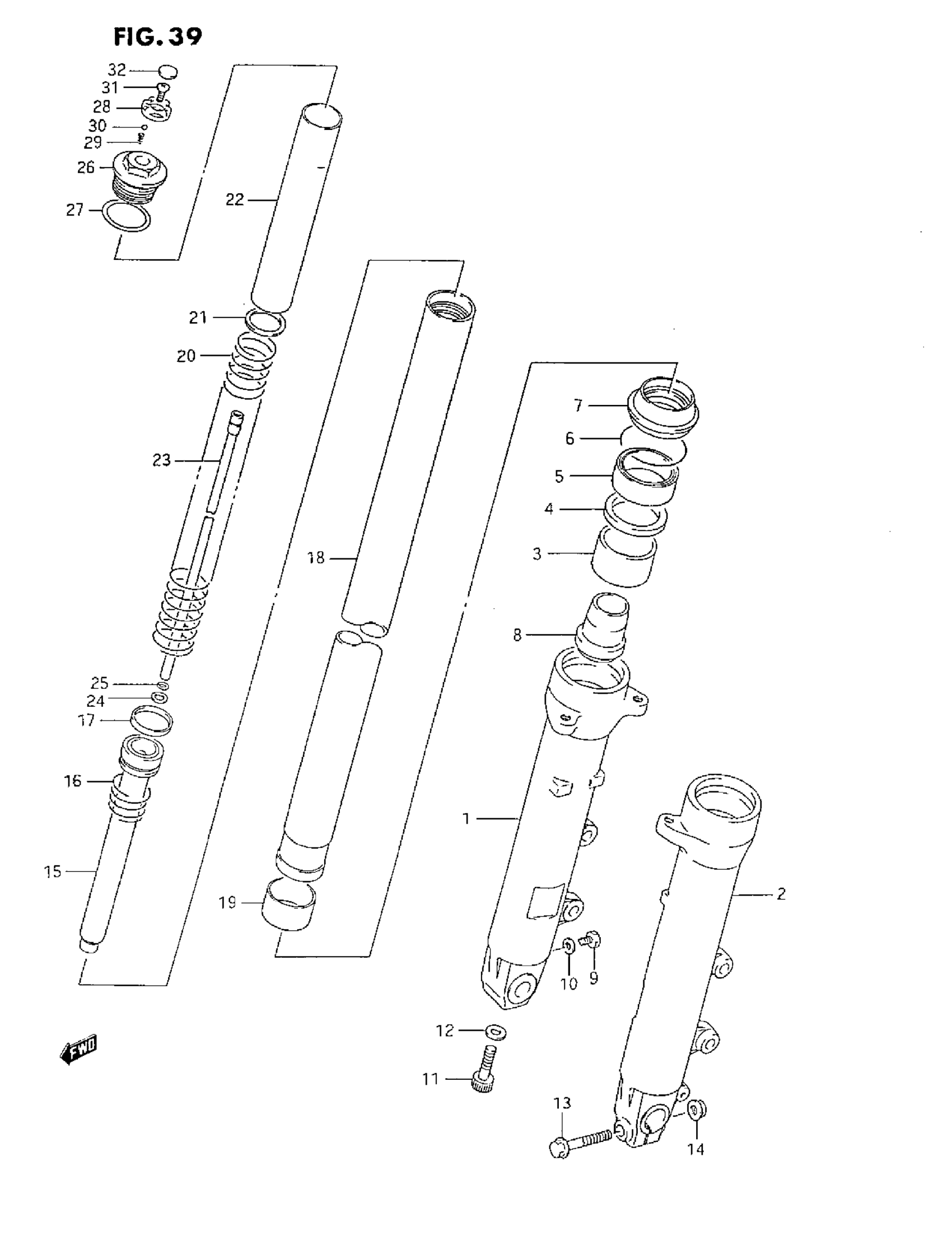 FIG. 39

32
31
28
30
29
26
27
22
21
20
23
25
24
17
16
15
18
19
7
6
5
4
3
8
1
2
10
9
12
11
13
14
FWD