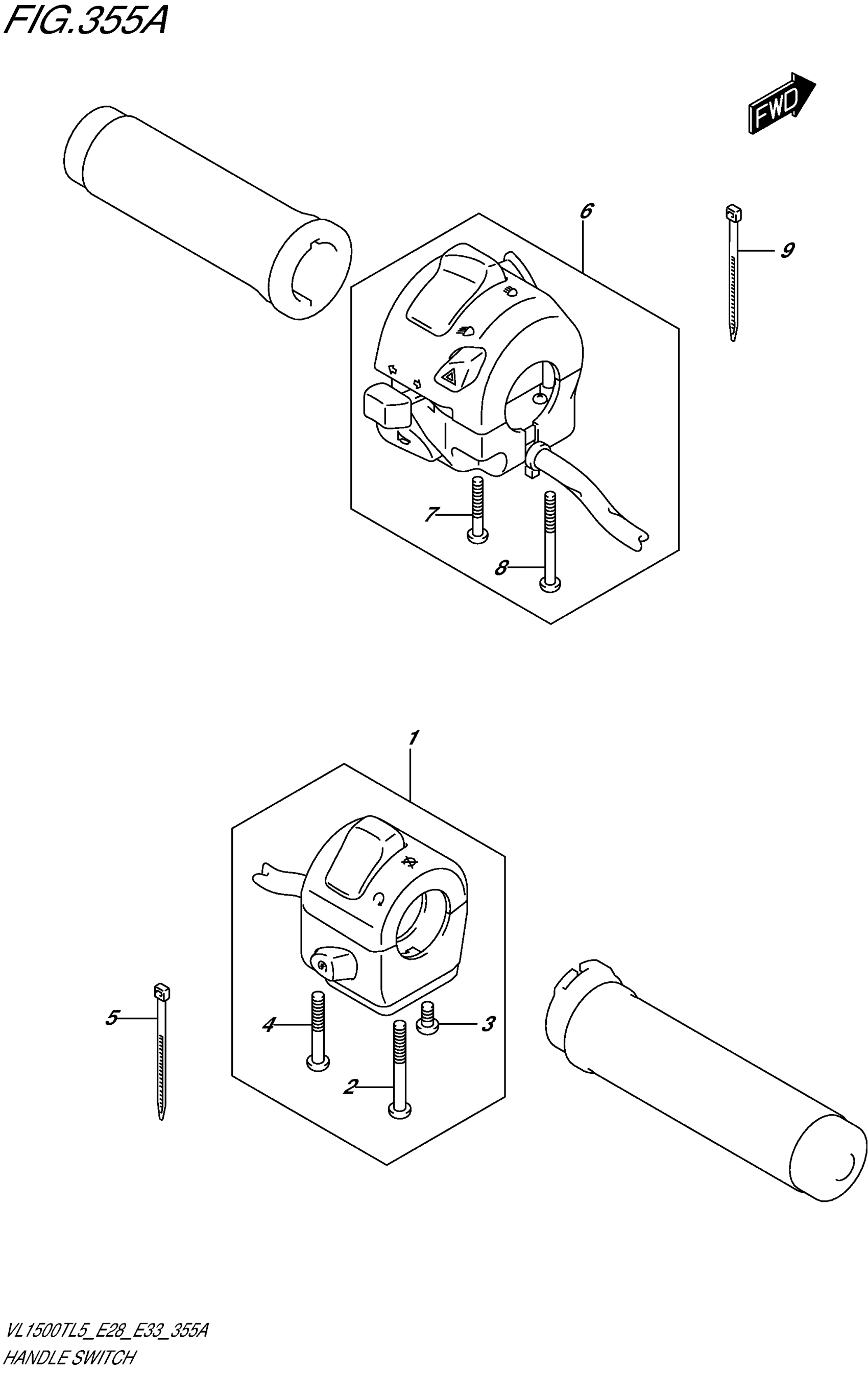 FIG.355A

FWD

6

9

7

8

1

5

4

3

2

VL1500TL5_E28_E33_355A
HANDLE SWITCH