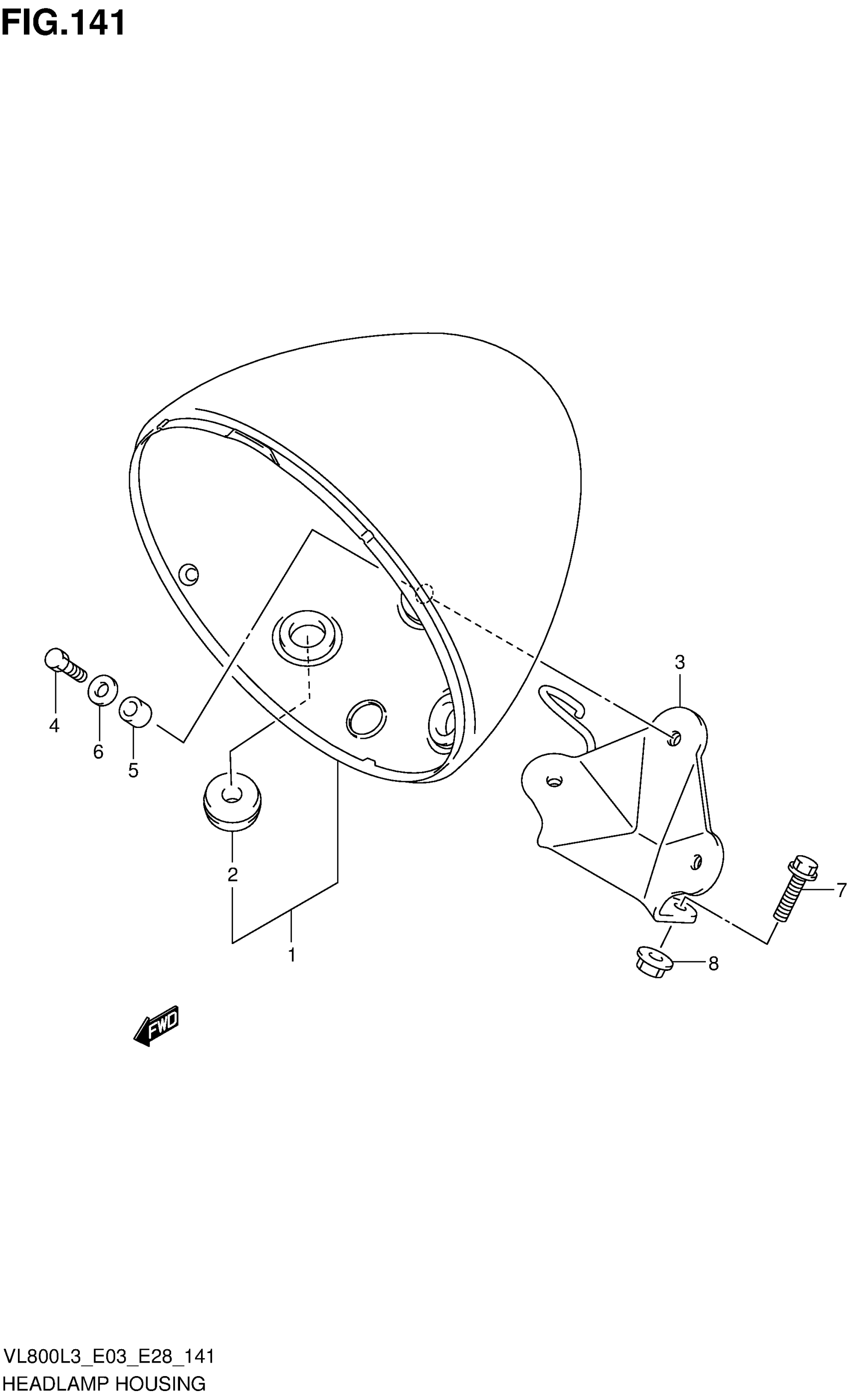 FIG.141

3

4

6

5

2

1

7

8

FWD

VL800L3_E03_E28_141
HEADLAMP HOUSING