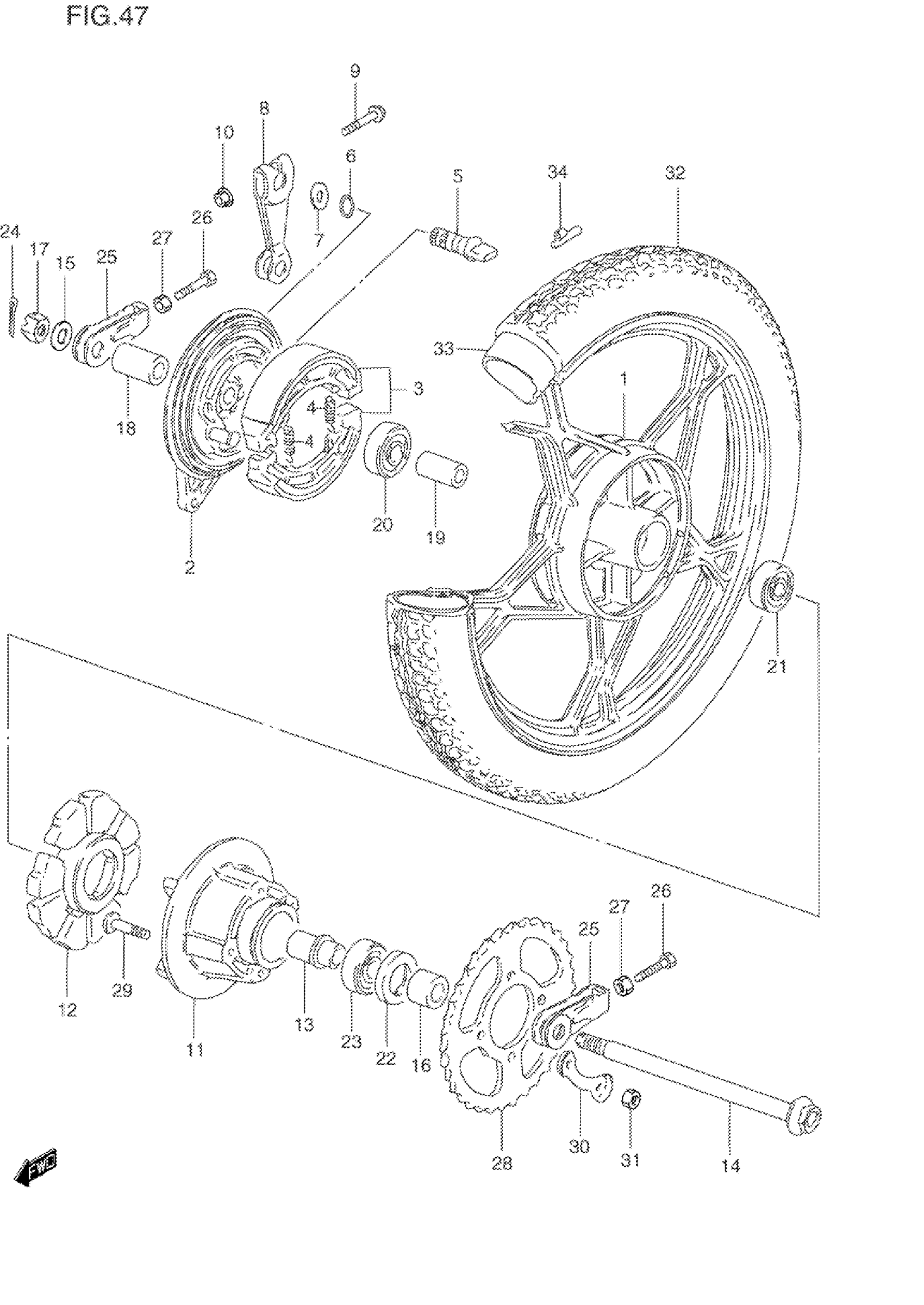 FIG.47

9
8
10
6
7
5
34
32
24
17
15
25
27
26
33
3
4
4
1
18
20
19
2
21
12
29
11
13
23
22
16
28
25
27
26
30
31
14
FWD