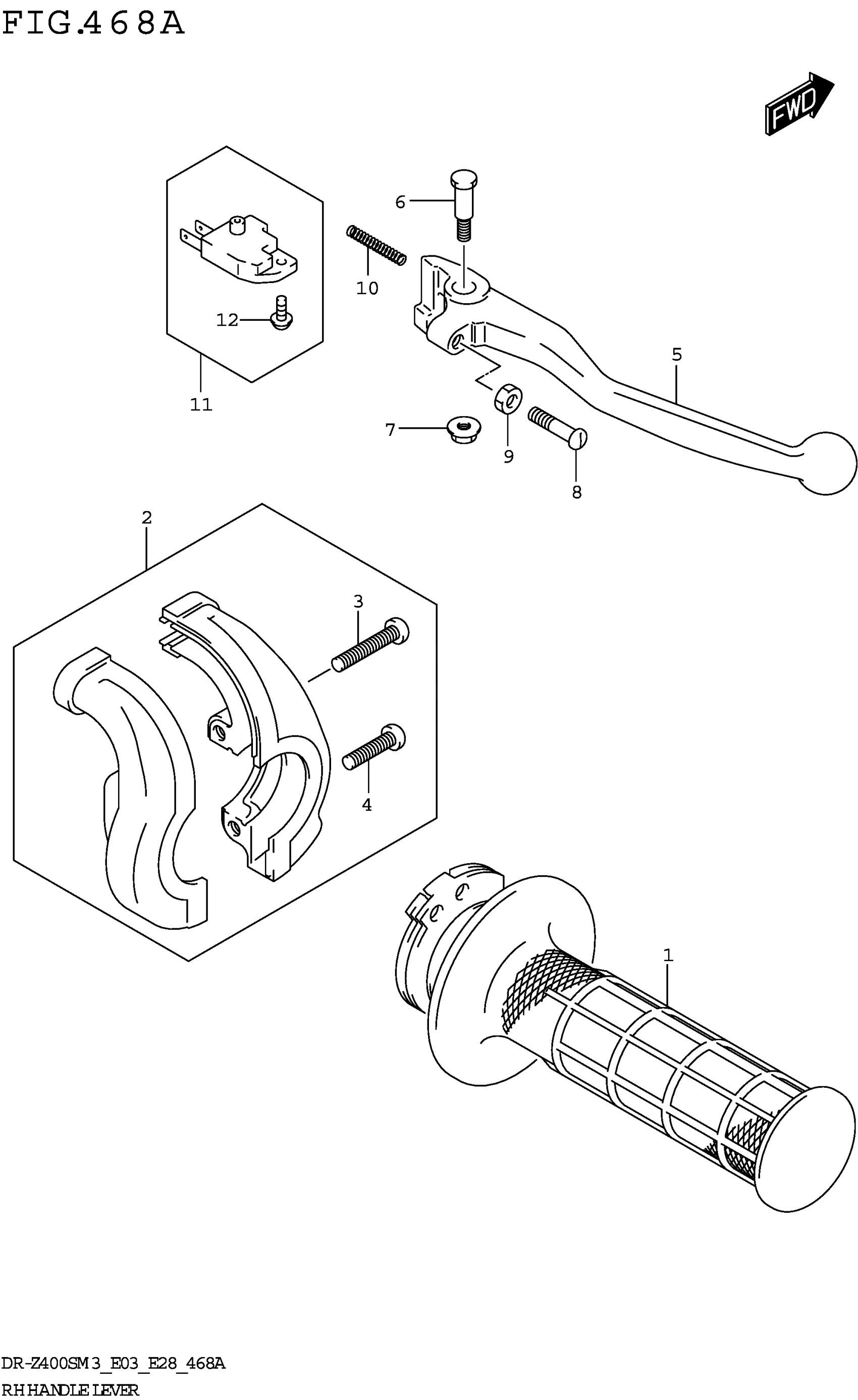 FIG.468A

FWD

6

10

12

11

5

7

9

8

2

3

4

1

DR-Z400SM3_E03_E28_468A
RH HANDLE LEVER