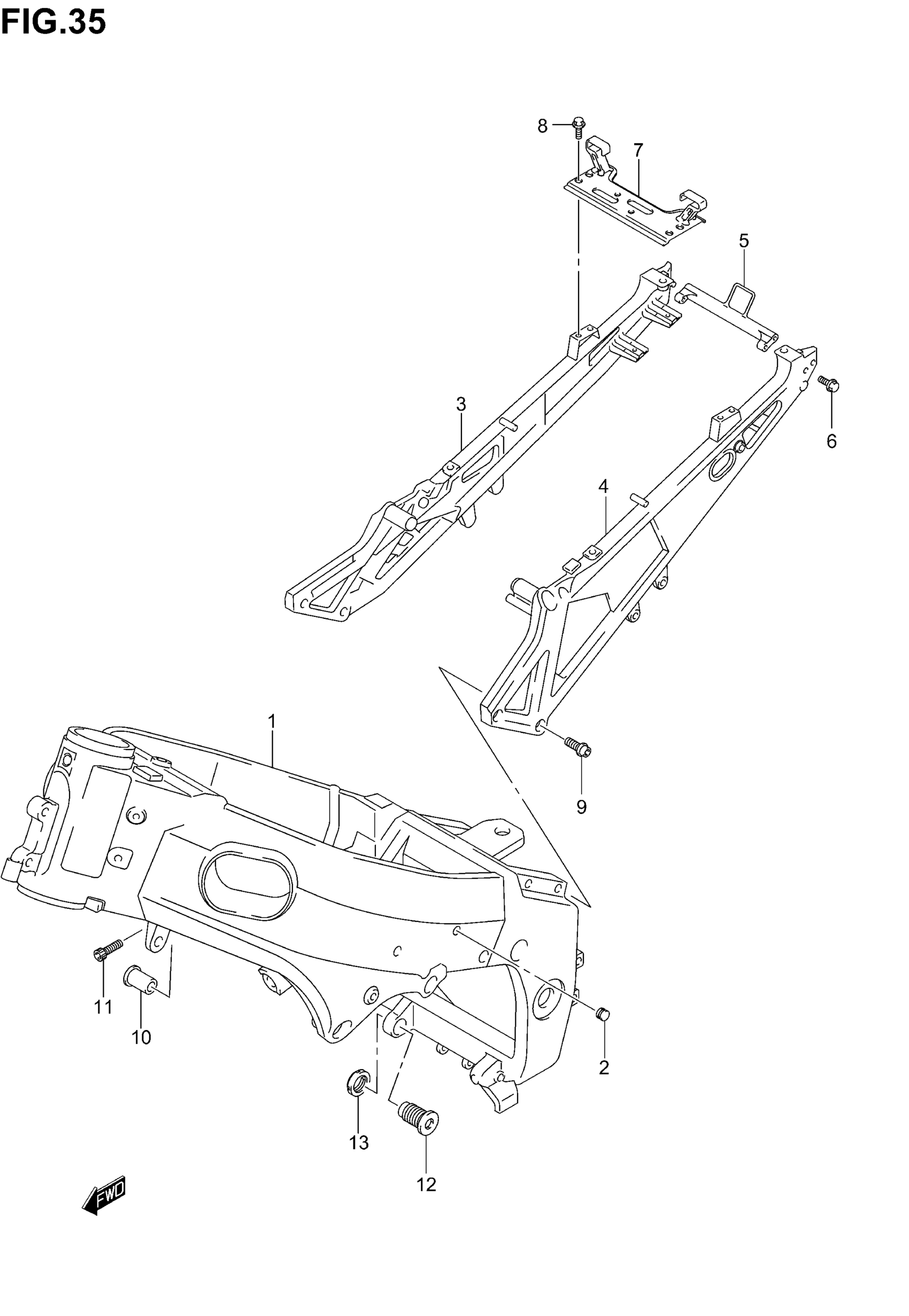 FIG.35

8
7
5
3
6
4
1
9
11
10
2
13
12
FWD