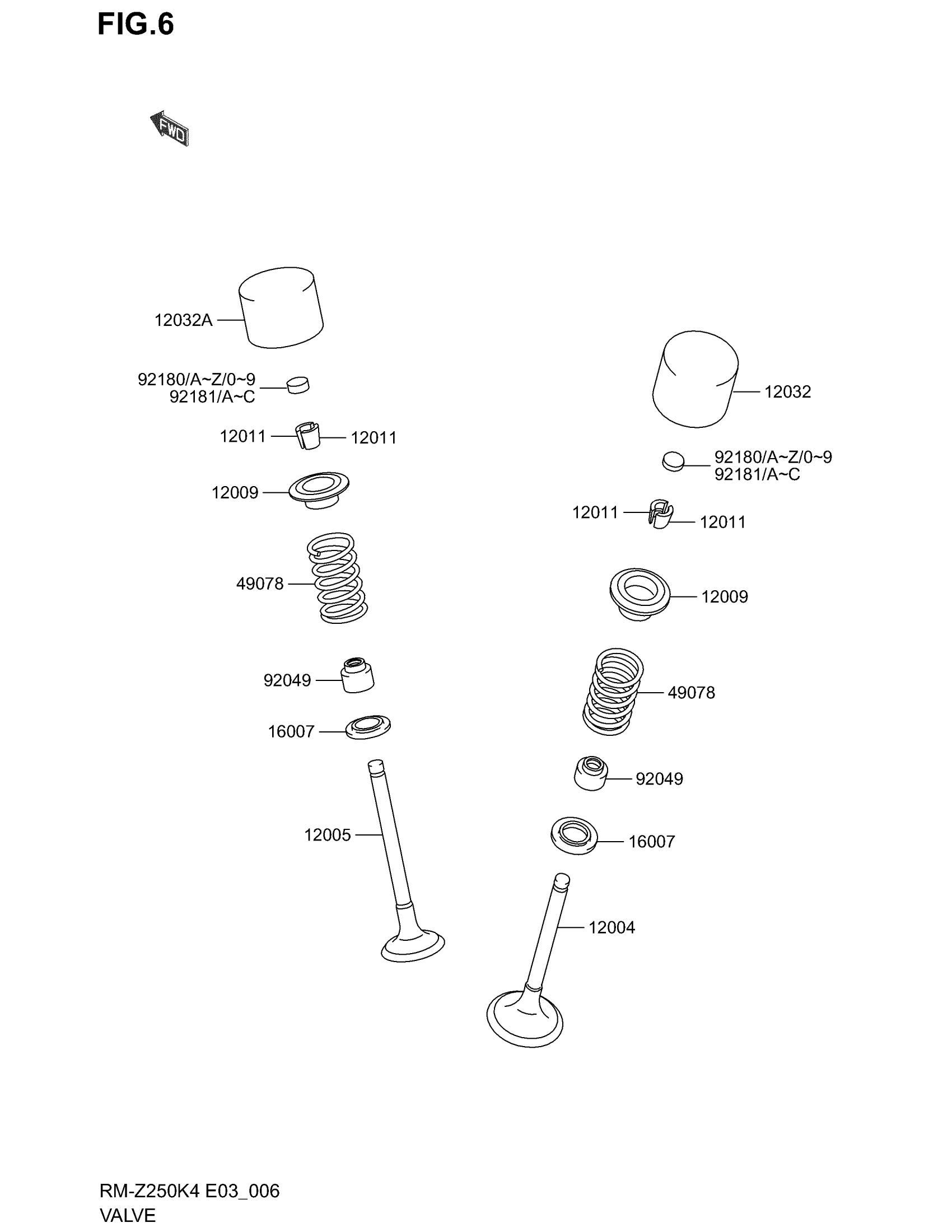 FIG.6

FWD

12032A

92180/A~Z/0~9
92181/A~C

12011
12011

12009

49078

92049

16007

12005

12032

92180/A~Z/0~9
92181/A~C

12011
12011

12009

49078

92049

16007

12004

RM-Z250K4 E03_006
VALVE