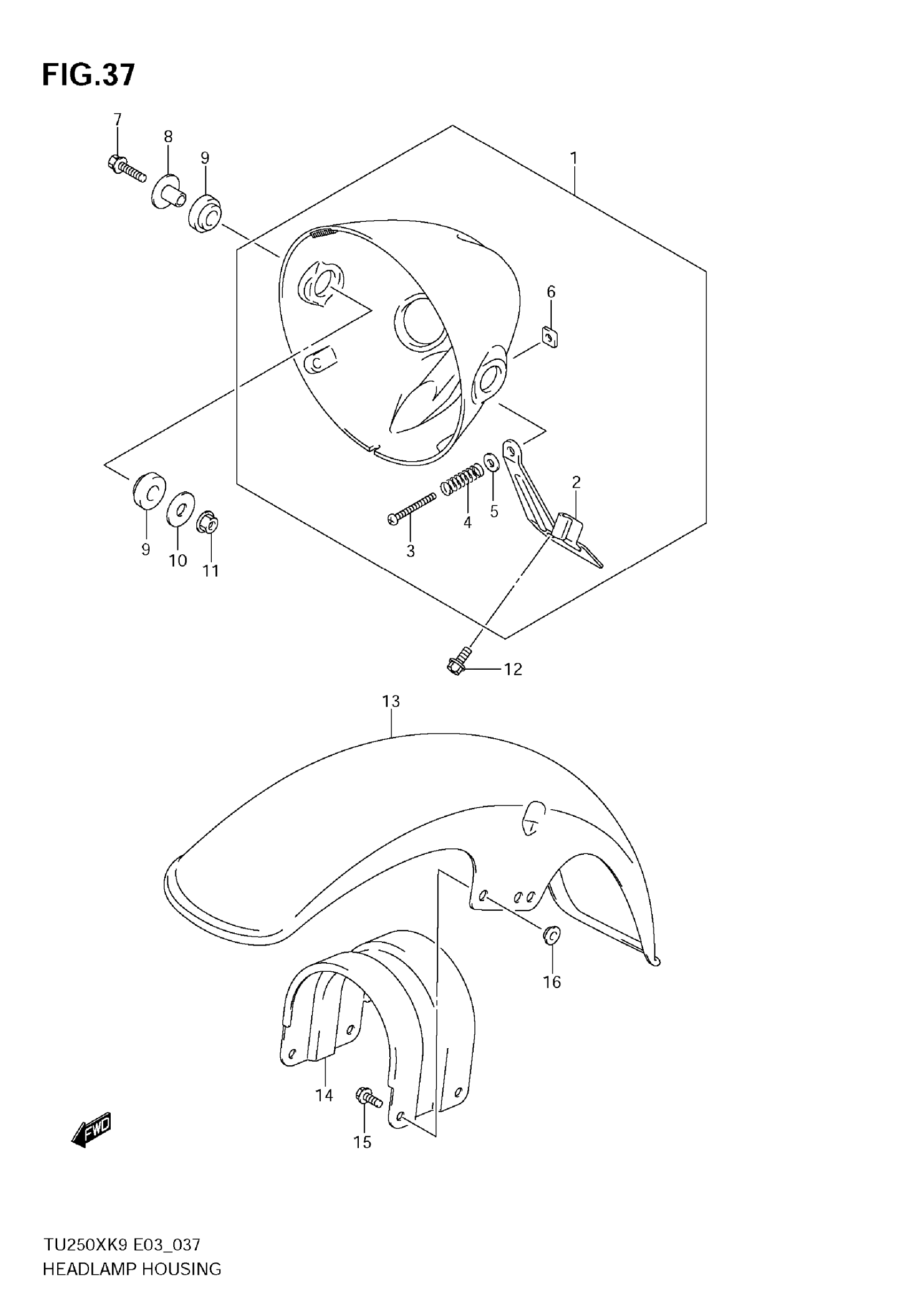 FIG.37

7
8
9
1
6
2
5
4
3
9
10
11
12
13
16
14
15
FWD

TU250XK9 E03_037
HEADLAMP HOUSING