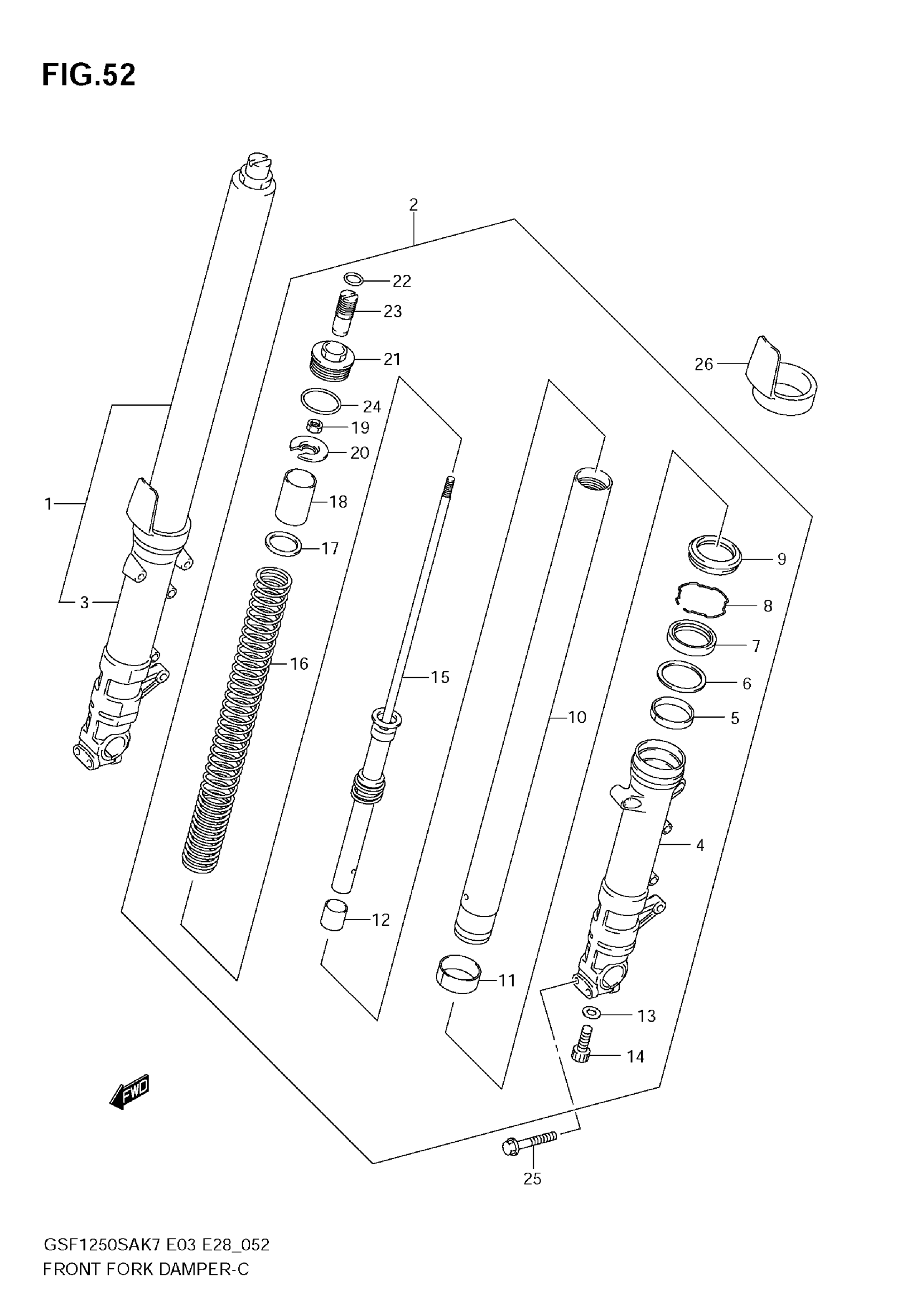 FIG.52

2
22
23
21
26
24
19
20
1
18
17
9
3
8
7
16
15
6
10
5
4
12
11
13
14
FWD
25

GSF1250SAK7 E03 E28_052
FRONT FORK DAMPER-C