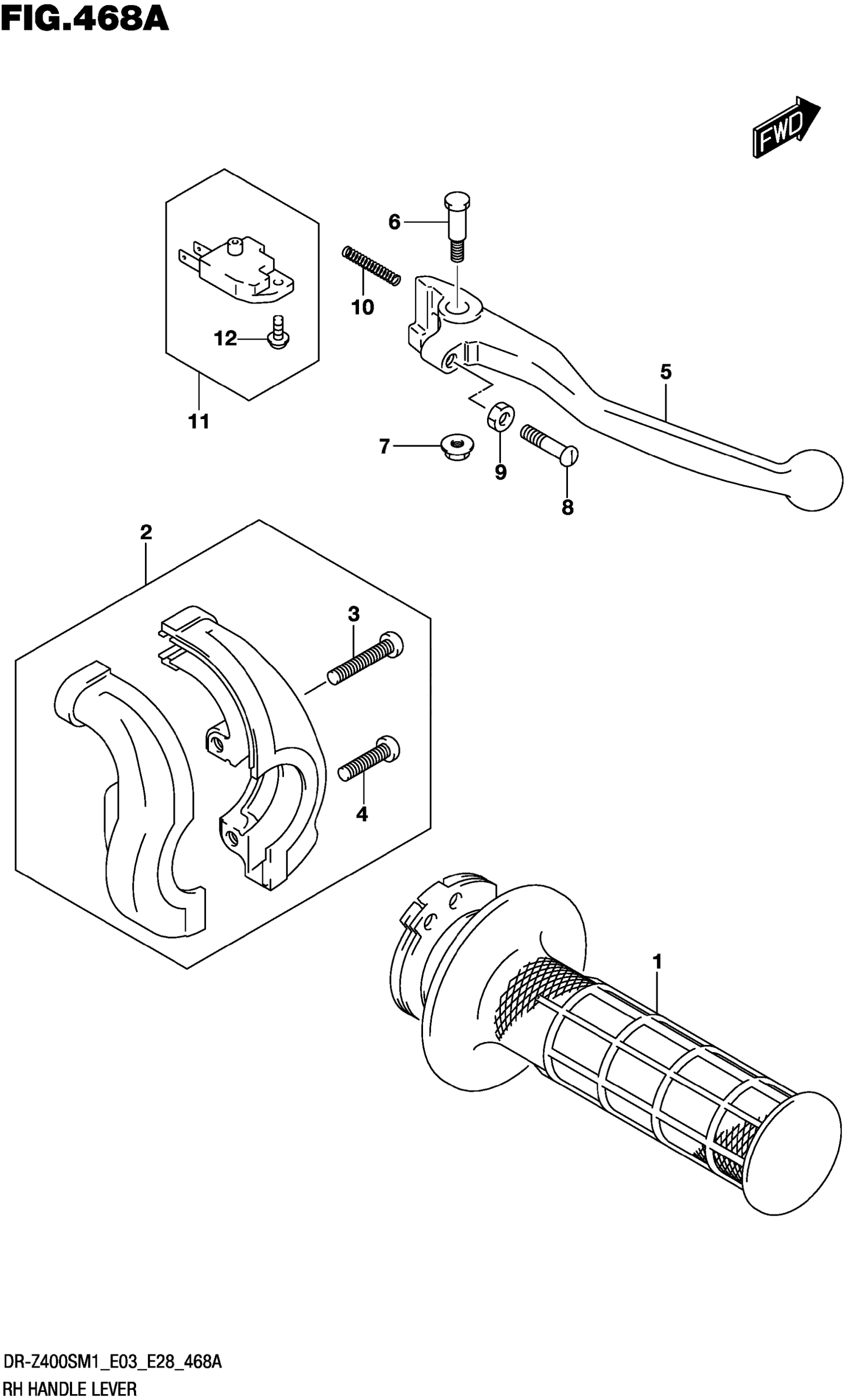 FIG.468A

FWD

6

10

12

11

5

7

9

8

2

3

4

1

DR-Z400SM1_E03_E28_468A
RH HANDLE LEVER