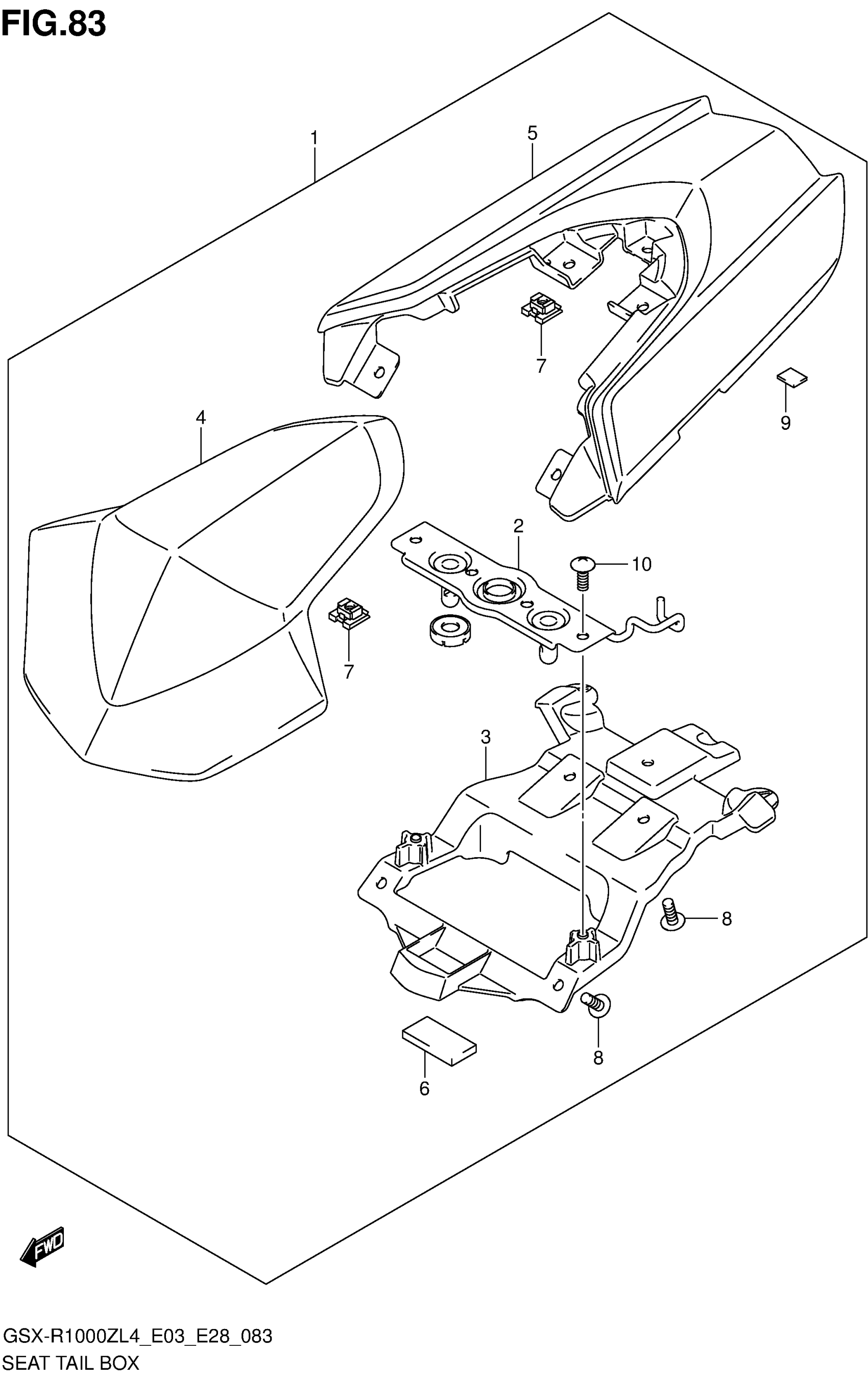 FIG.83

1

5

7

9

4

2

10

7

3

8

8

6

FWD

GSX-R1000ZL4_E03_E28_083
SEAT TAIL BOX