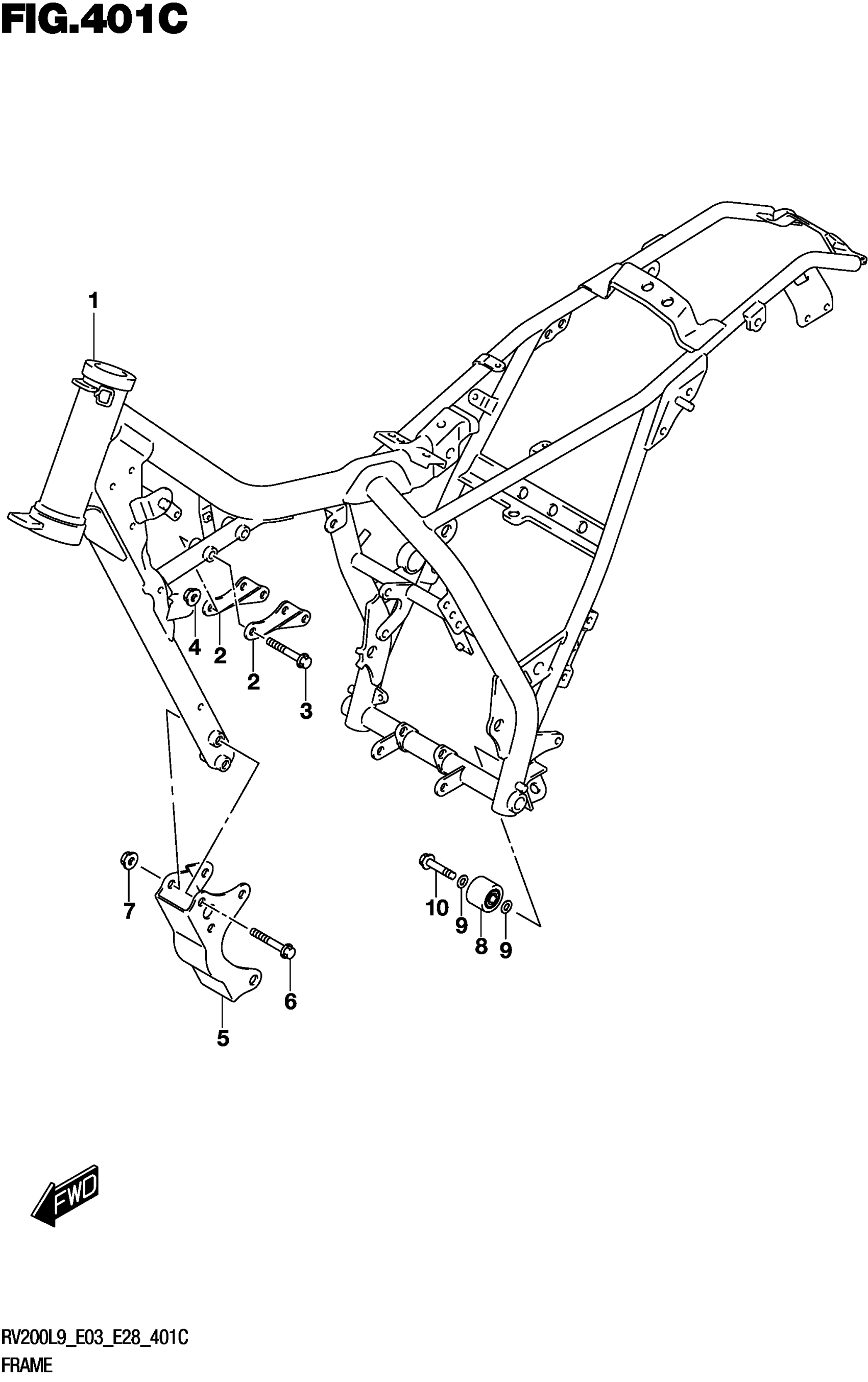 FIG.401C

1

4
2
2
3

7
6
5

10
9
8
9

FWD

RV200L9_E03_E28_401C
FRAME