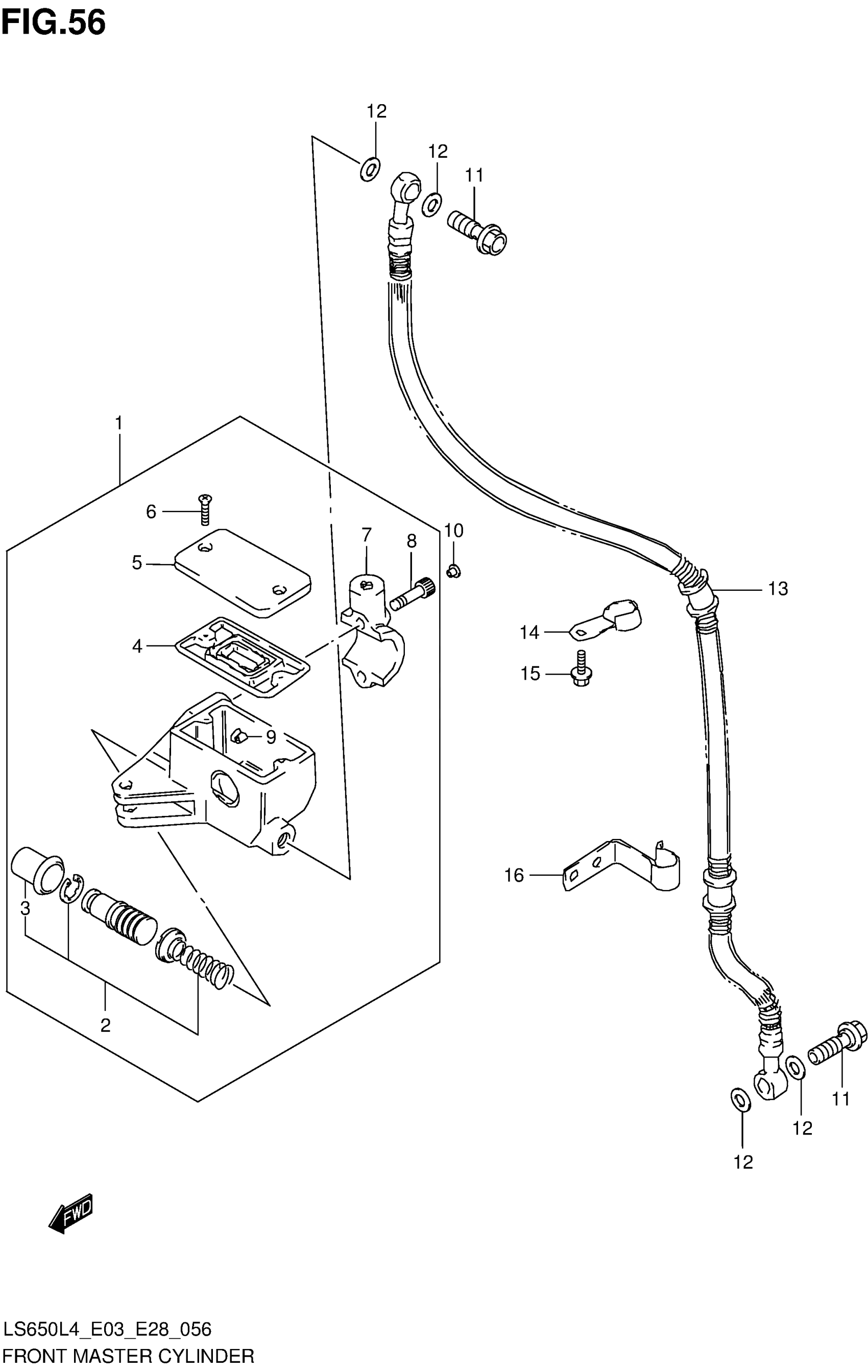 FIG.56

12
12
11
1
6
5
4
7
8
10
13
14
15
9
16
3
2
11
12
12

FWD

LS650L4_E03_E28_056
FRONT MASTER CYLINDER