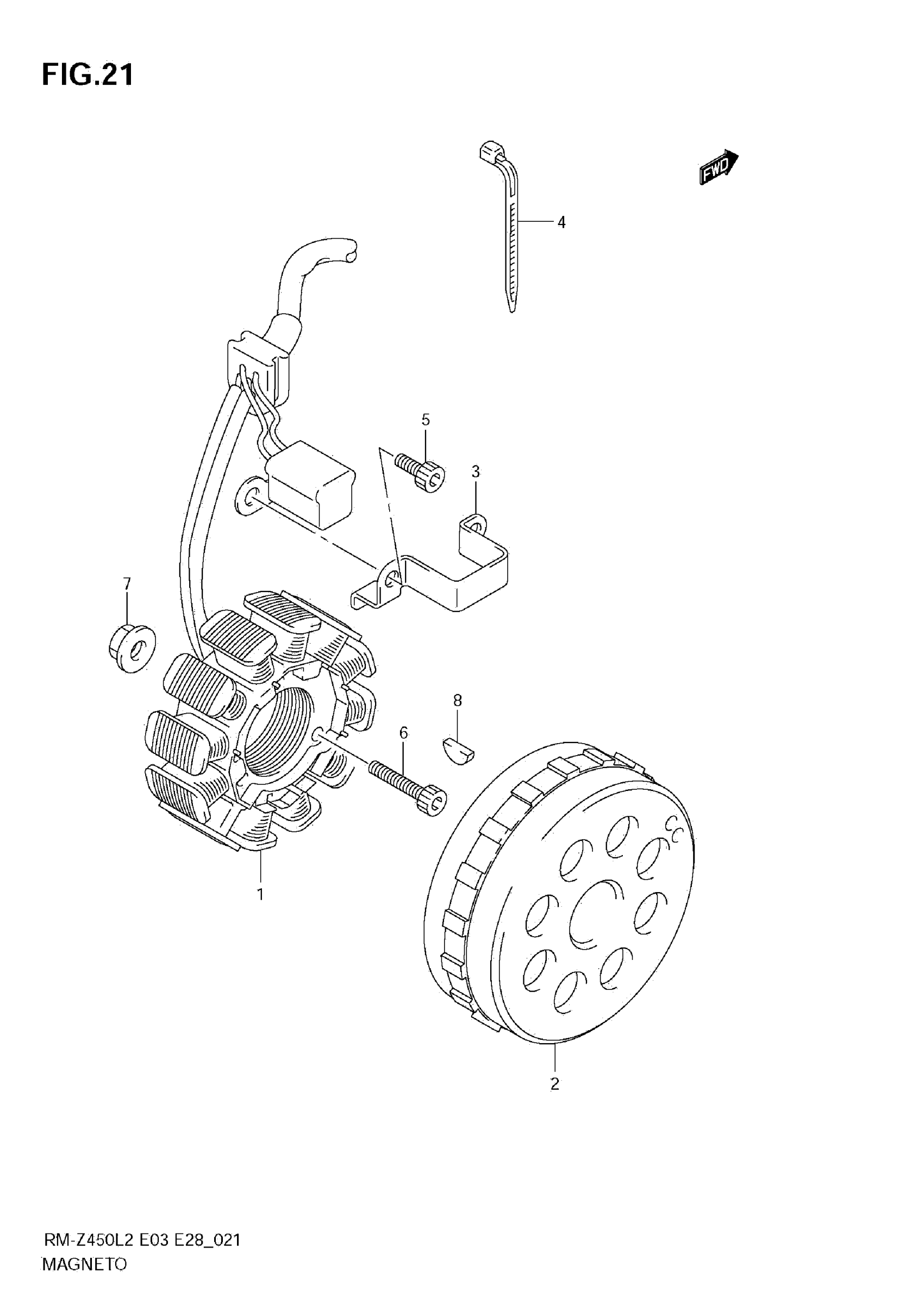 FIG.21

FWD

4

5

3

7

8

6

1

2

RM-Z450L2 E03 E28_021
MAGNETO