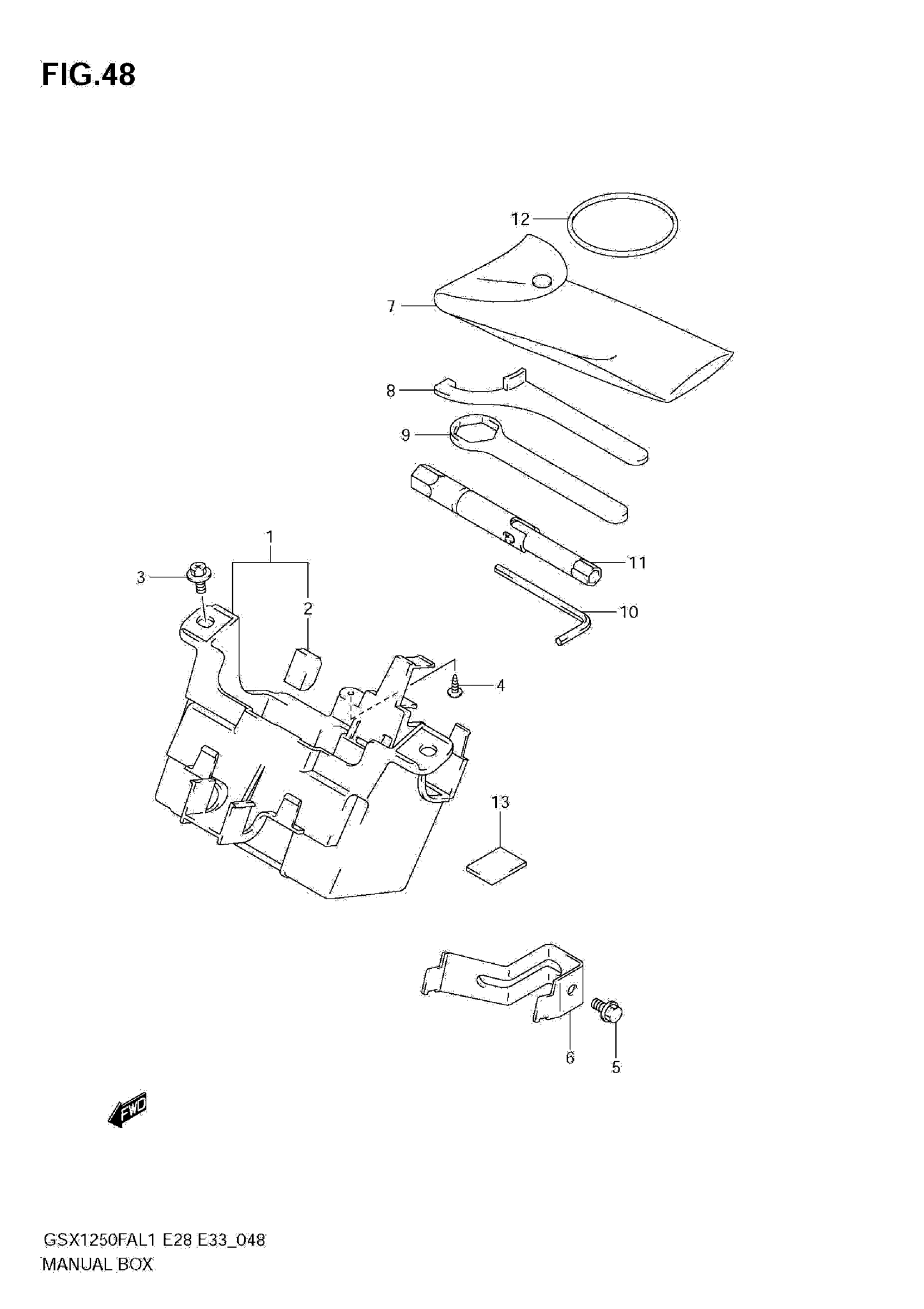 FIG.48

12

7

8

9

11

10

1

3

2

4

13

6

5

FWD

GSX1250FAL1 E28 E33_048
MANUAL BOX