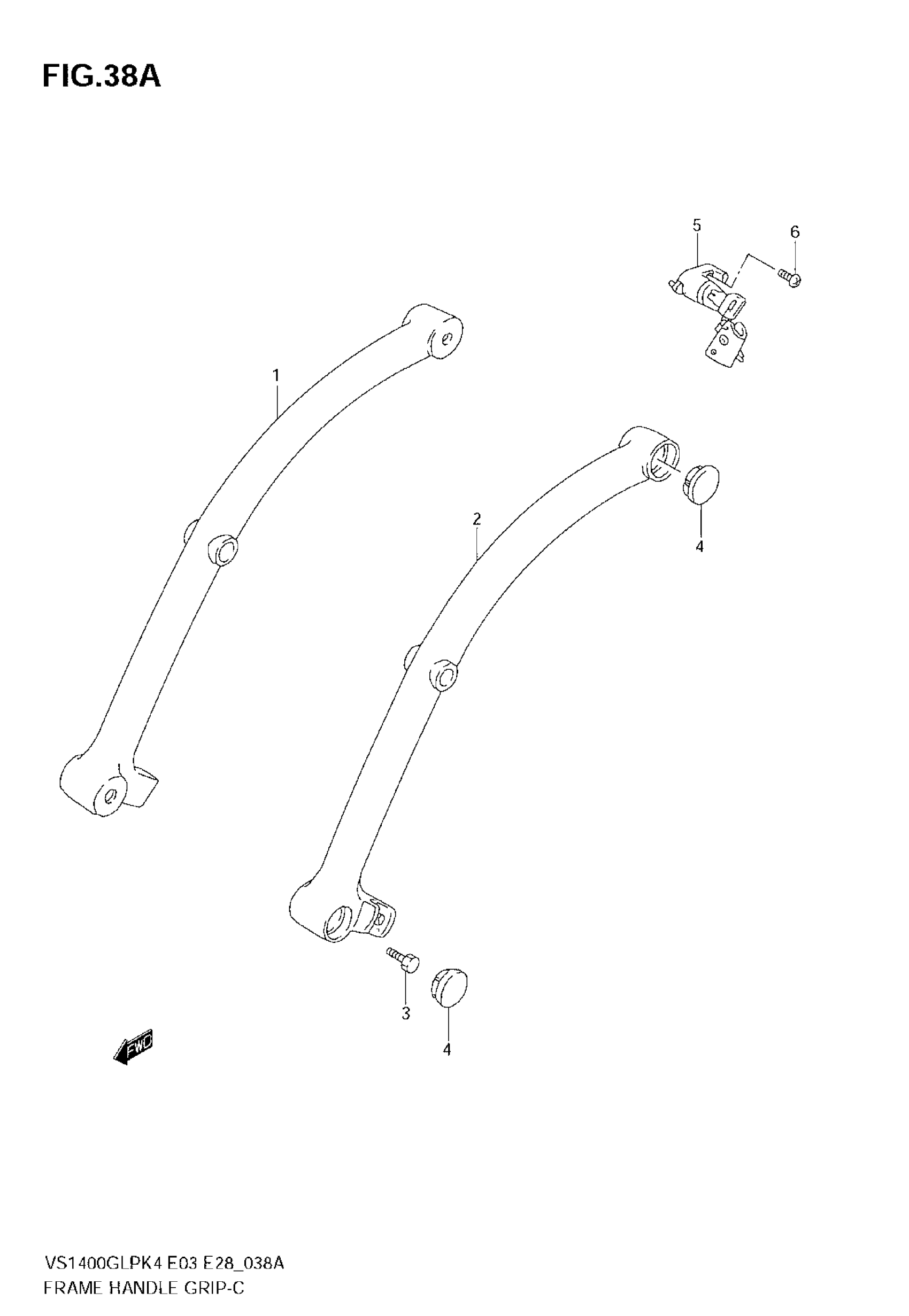 FIG.38A

5
6
1
2
4
3
4
FWD

VS1400GLPK4 E03 E28_038A
FRAME HANDLE GRIP-C