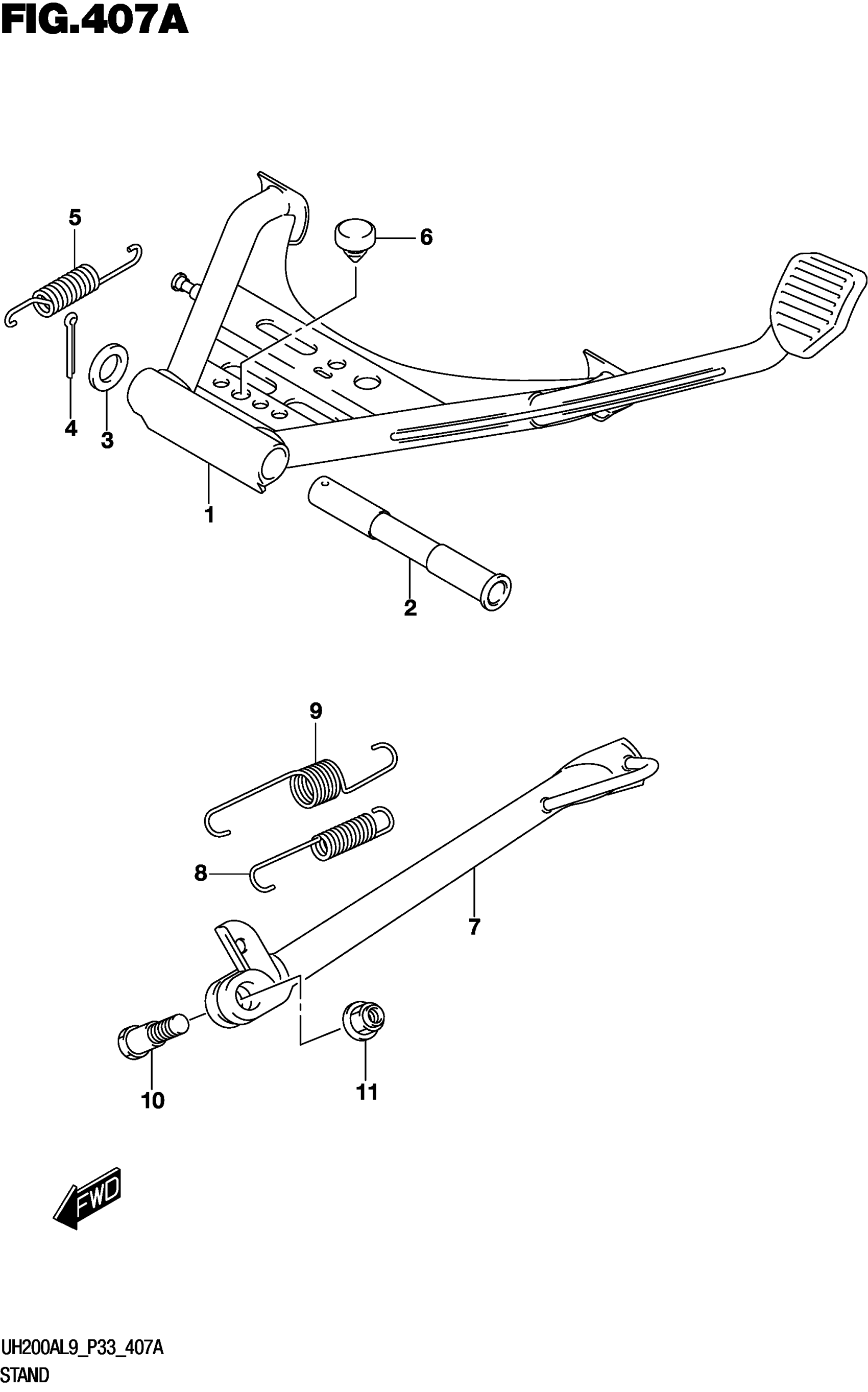 FIG.407A

5

6

4

3

1

2

9

8

7

10

11

FWD

UH200AL9_P33_407A
STAND