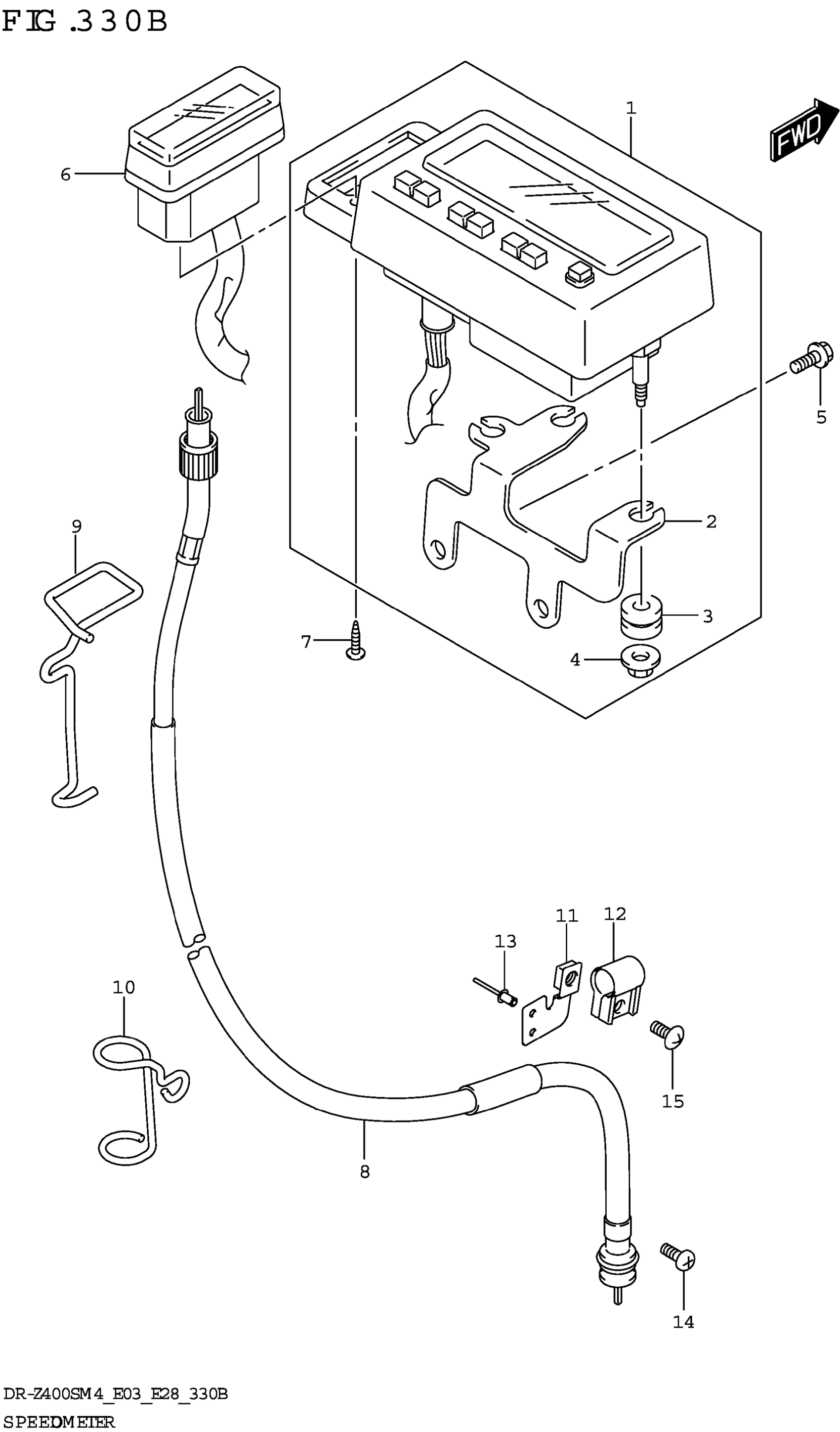 FIG.330B

FWD

1
6
5
2
3
4
7
9
11
12
13
10
15
8
14

DR-Z400SM4_E03_E28_330B
SPEEDOMETER