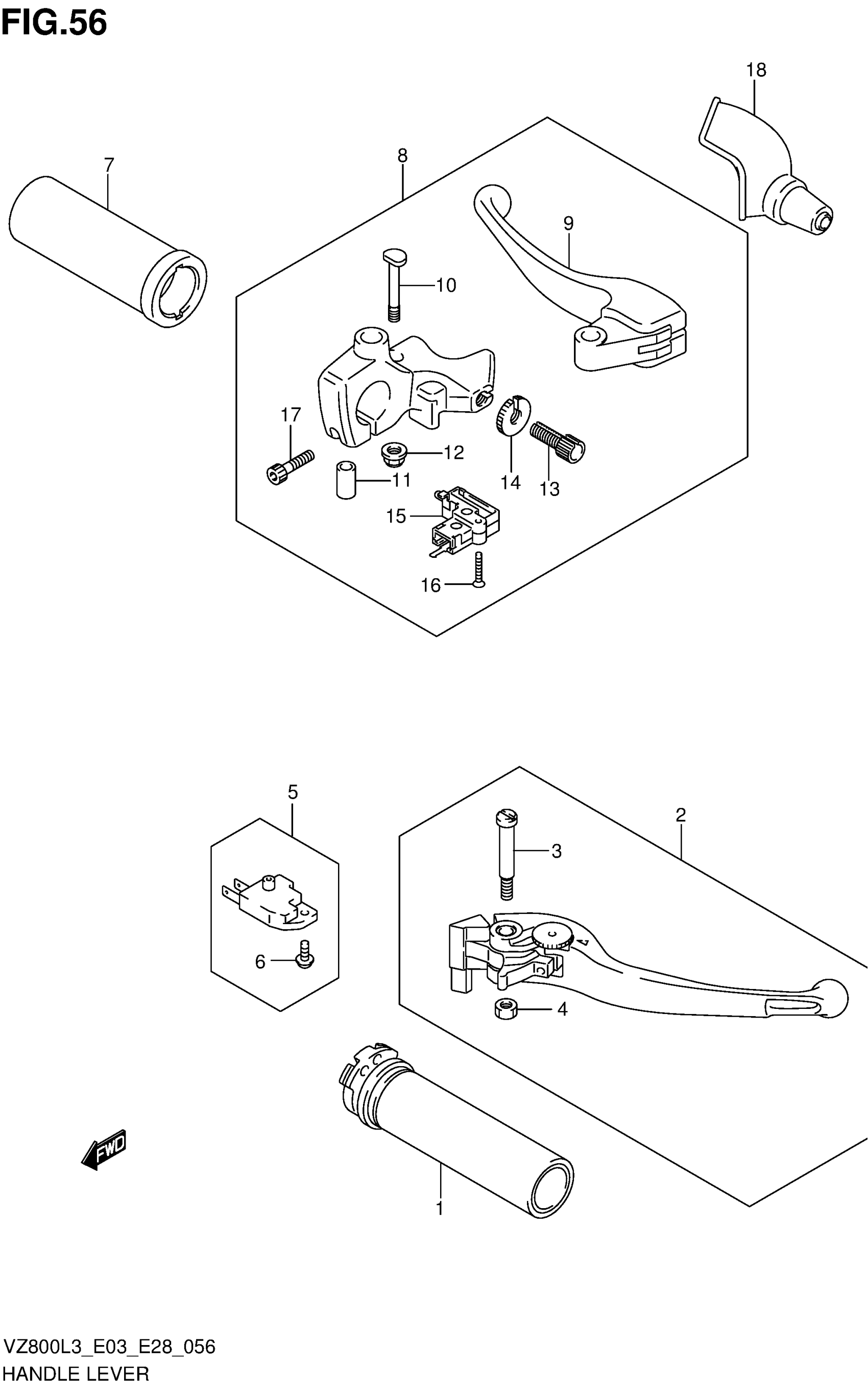 FIG.56

18

7

8

9

10

17

12

11

14

13

15

16

5

2

3

6

4

FWD

1

VZ800L3_E03_E28_056
HANDLE LEVER