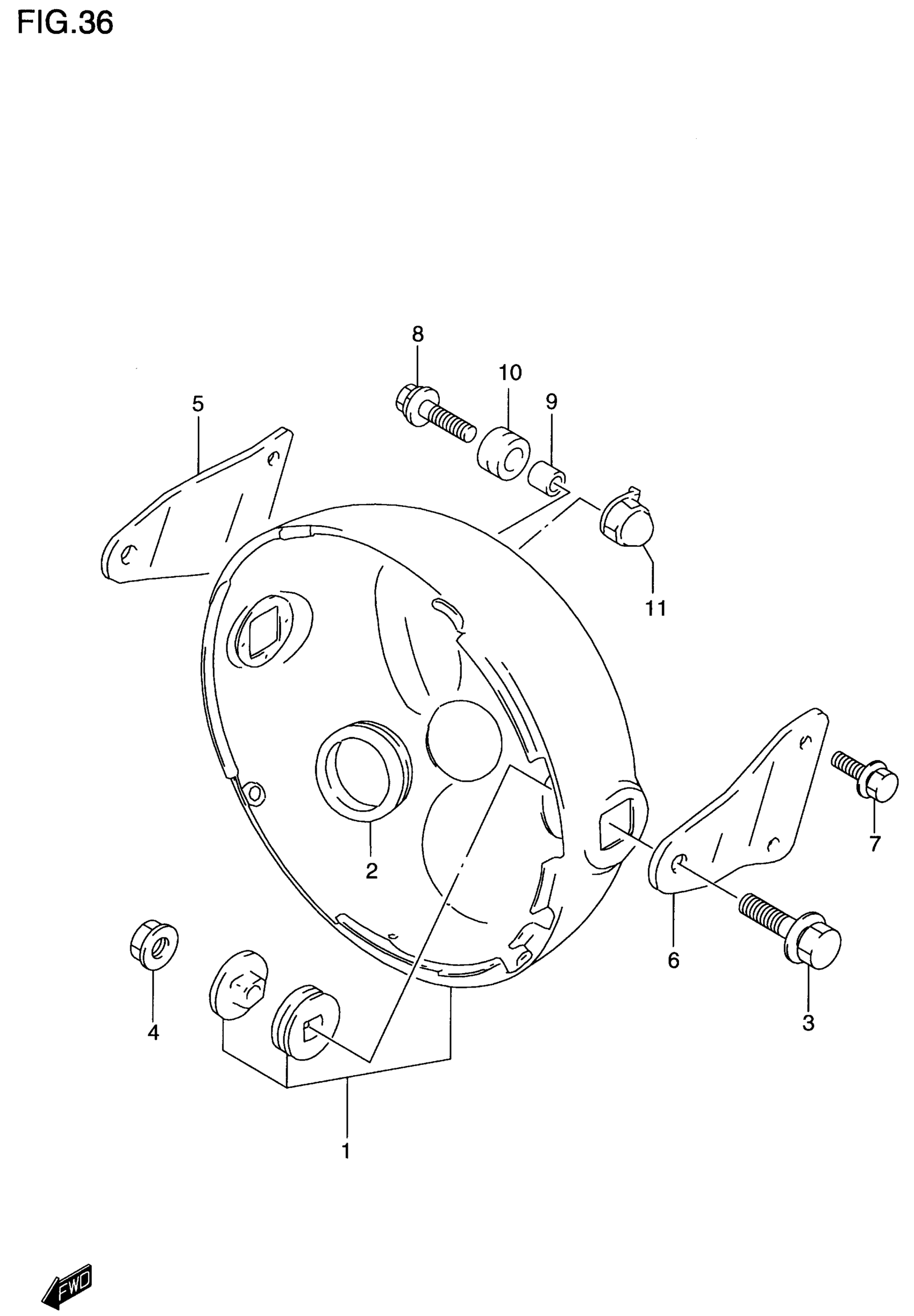 FIG.36

8
10
9
5
11
7
2
6
4
3
1

FWD