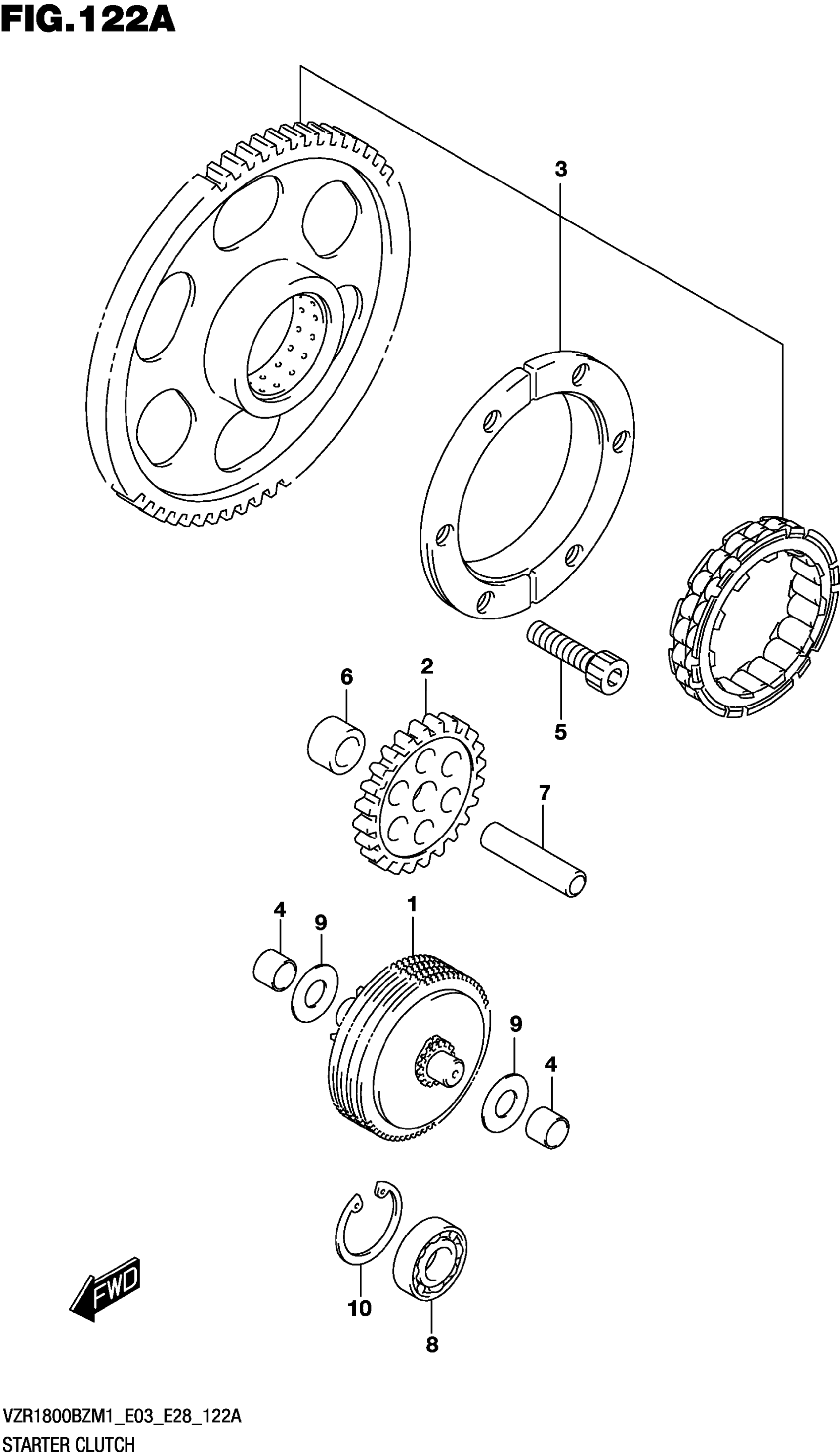 FIG.122A

3

6

2

5

7

4

9

1

9

4

10

8

FWD

VZR1800BZM1_E03_E28_122A
STARTER CLUTCH