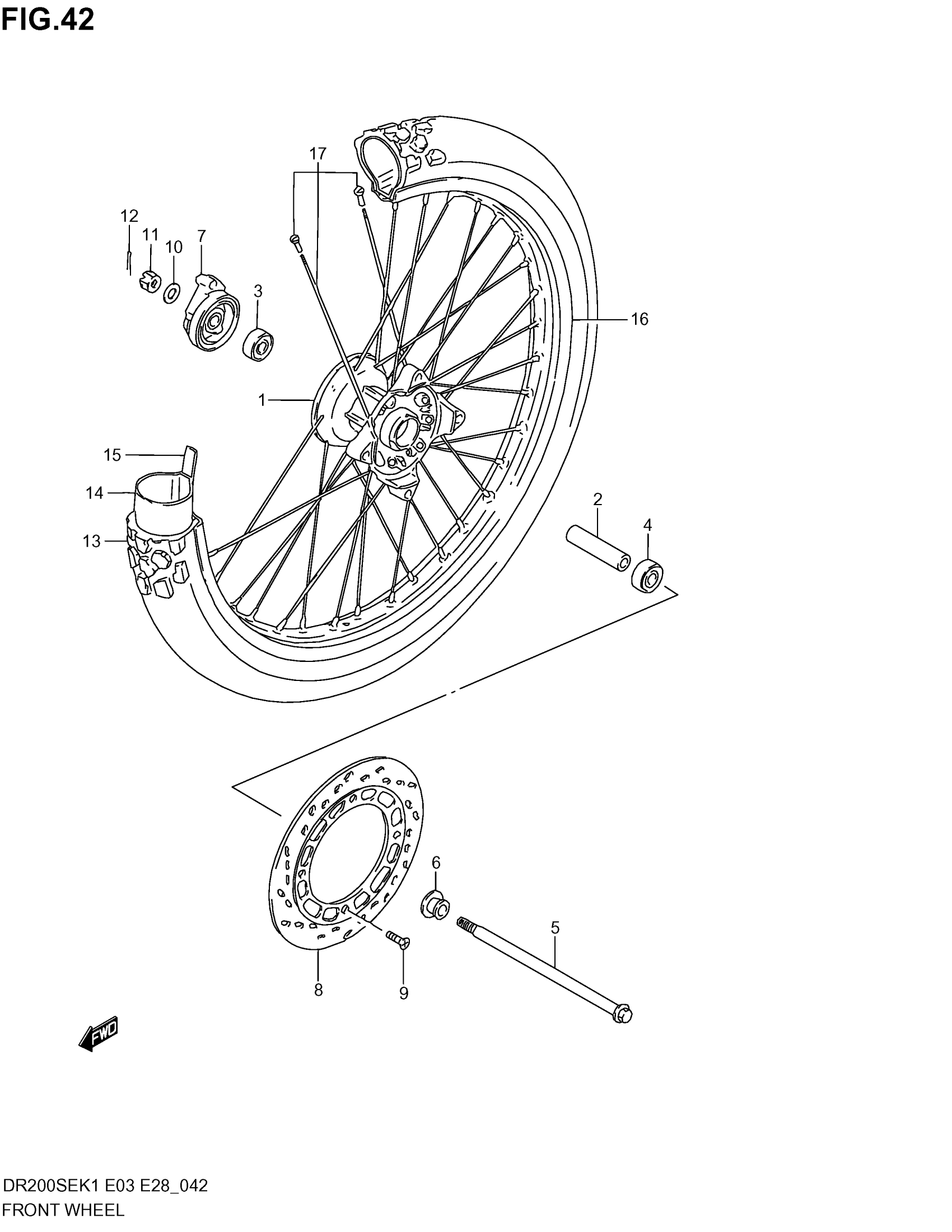 FIG.42

17

12

11

10

7

3

16

1

15

14

13

2

4

6

5

8

9

FWD

DR200SEK1 E03 E28_042
FRONT WHEEL