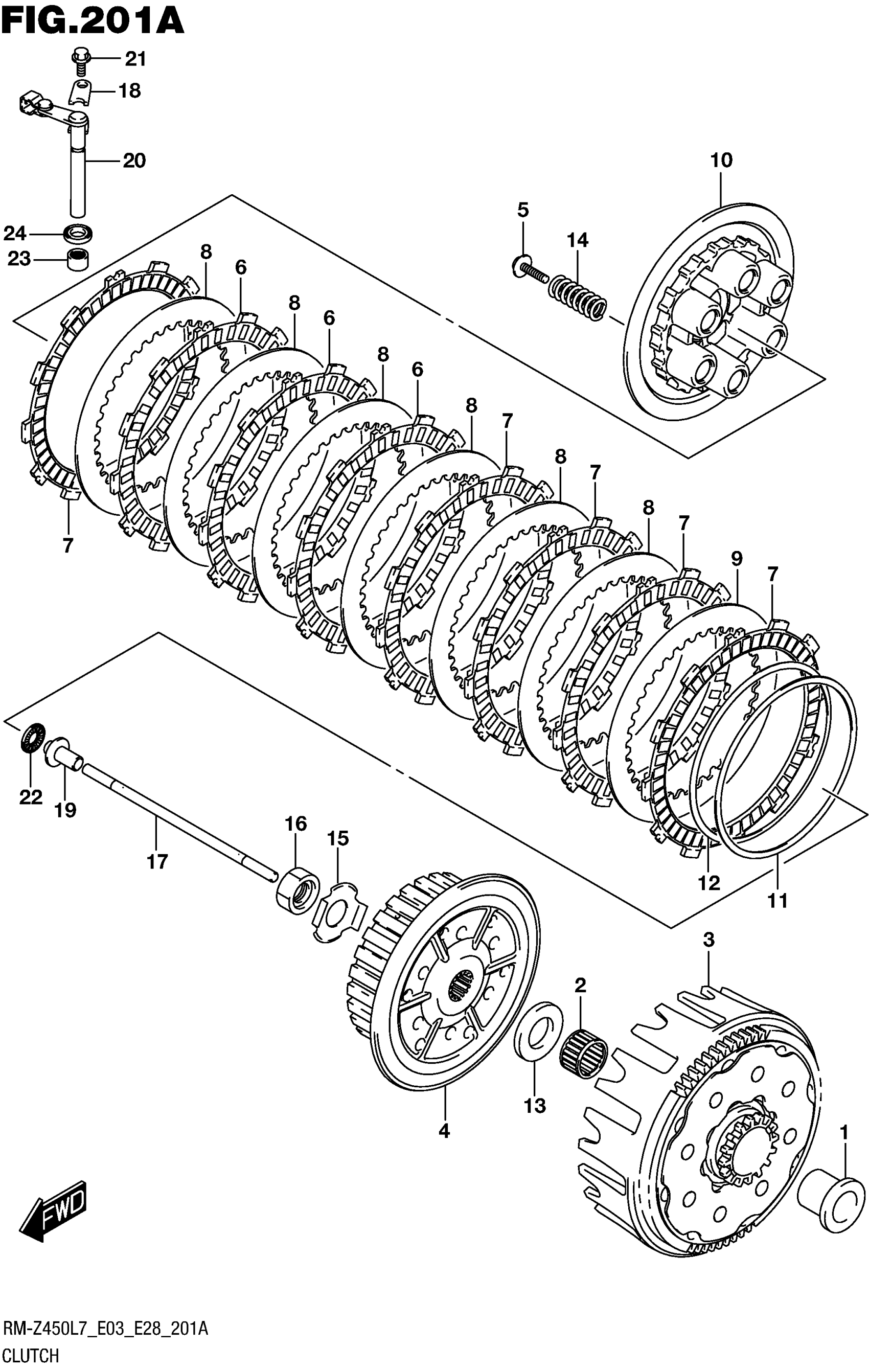 FIG.201A

21
18
20
24
23
10
5
14
8
6
8
6
8
6
8
7
8
7
8
7
9
7
7
22
19
17
16
15
12
11
3
2
13
4
1
FWD

RM-Z450L7_E03_E28_201A
CLUTCH